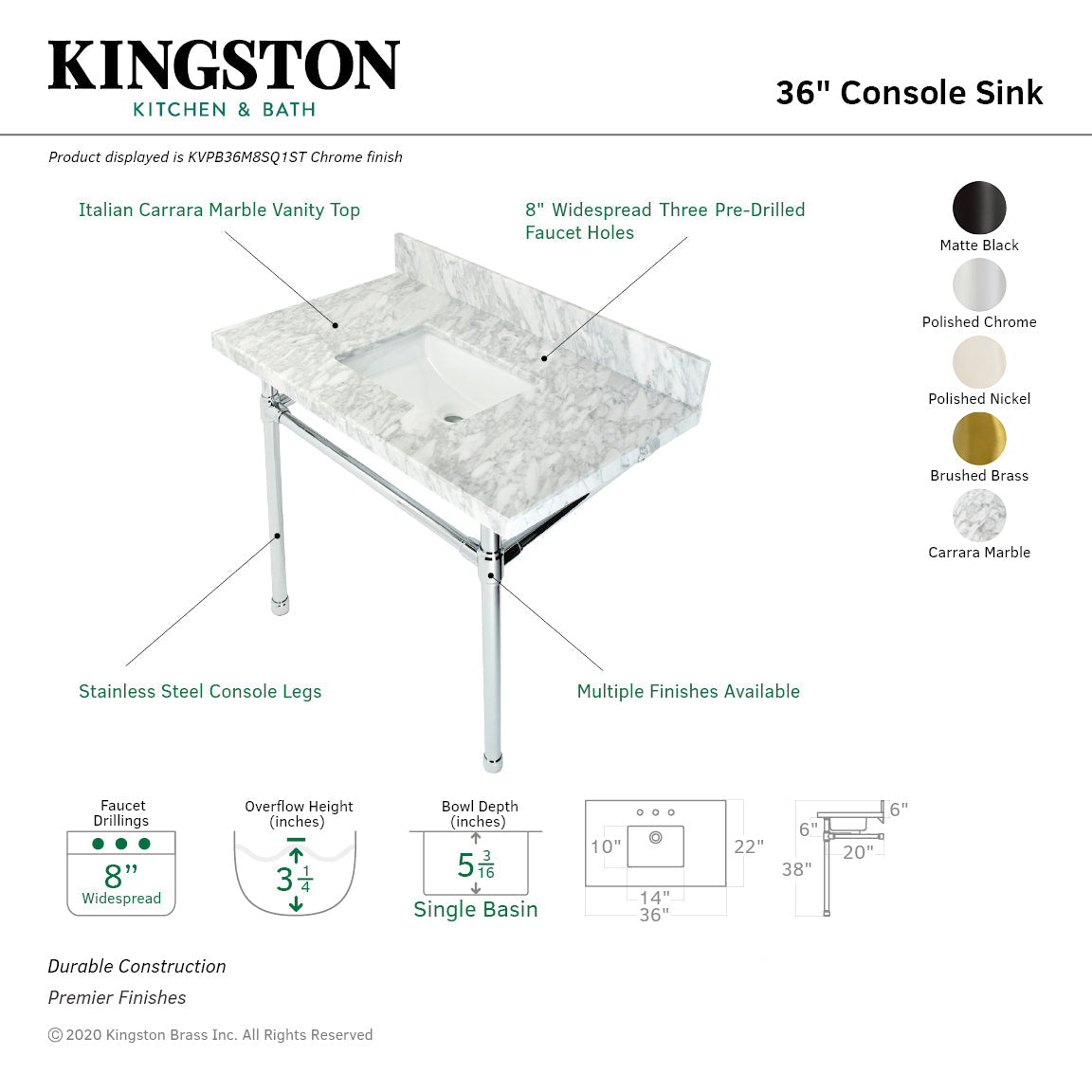 KINGSTON
KITCHEN & BATH

36" Console Sink

Product displayed is KVPB36M8SQ1ST Chrome finish

Italian Carrara Marble Vanity Top

8" Widespread Three Pre-Drilled Faucet Holes

Matte Black

Polished Chrome

Polished Nickel

Brushed Brass

Carrara Marble

Stainless Steel Console Legs

Multiple Finishes Available

Faucet Drillings

8"
Widespread

Overflow Height (inches)

$3\frac{1}{4}$

Bowl Depth (inches)

$5\frac{3}{16}$

Single Basin

10"
22"
14"
36"

6"
6"
20"
38"

Durable Construction

Premier Finishes

© 2020 Kingston Brass Inc. All Rights Reserved