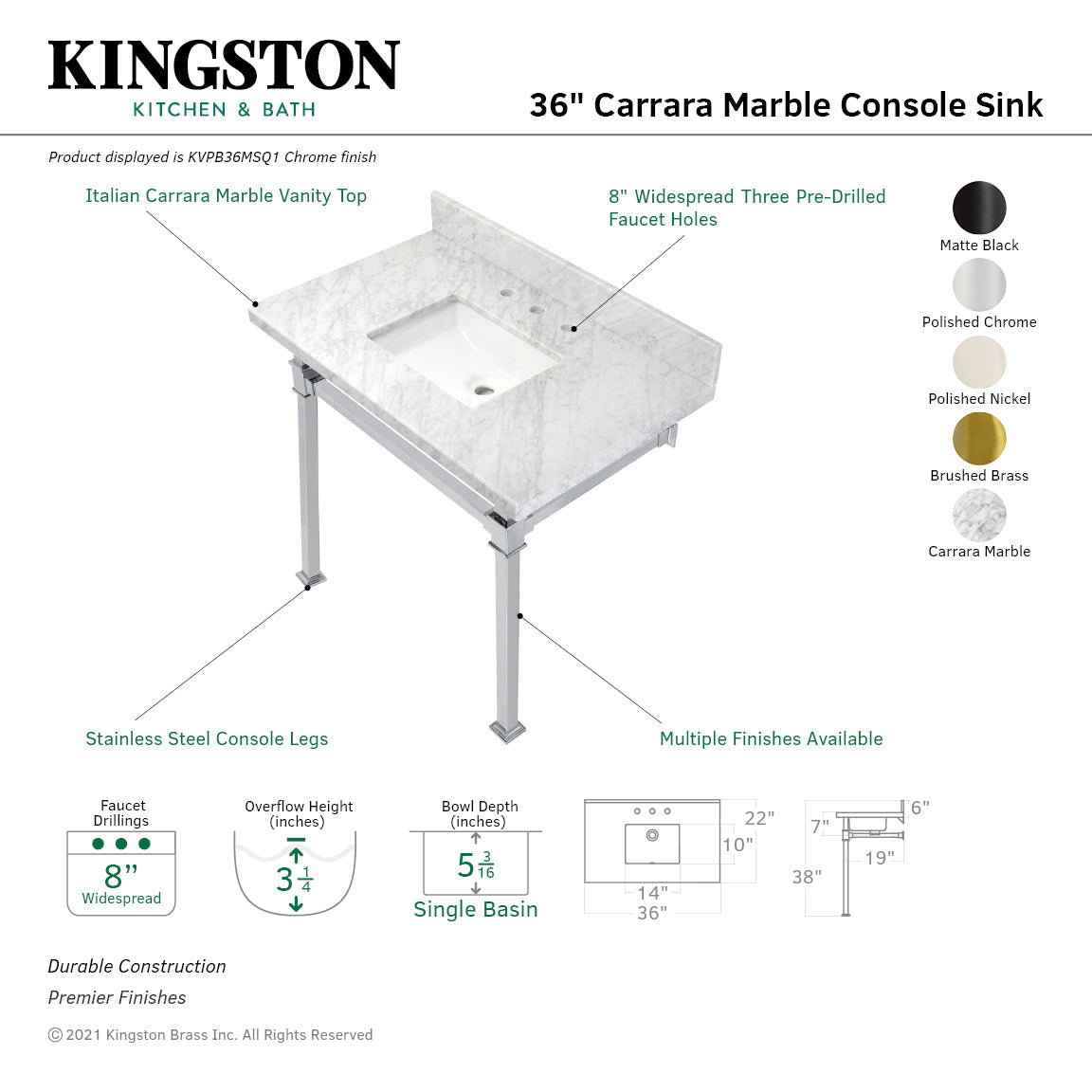 KINGSTON
KITCHEN & BATH

36" Carrara Marble Console Sink

Product displayed is KVPB36MSQ1 Chrome finish

Italian Carrara Marble Vanity Top

8" Widespread Three Pre-Drilled Faucet Holes

Matte Black
Polished Chrome
Polished Nickel
Brushed Brass
Carrara Marble

Stainless Steel Console Legs

Multiple Finishes Available

Faucet Drillings
8”
Widespread

Overflow Height (inches)
$3\frac{1}{4}$

Bowl Depth (inches)
$5\frac{3}{16}$
Single Basin

22"
10"
14"
36"

6"
7"
19"
38"

Durable Construction
Premier Finishes

© 2021 Kingston Brass Inc. All Rights Reserved