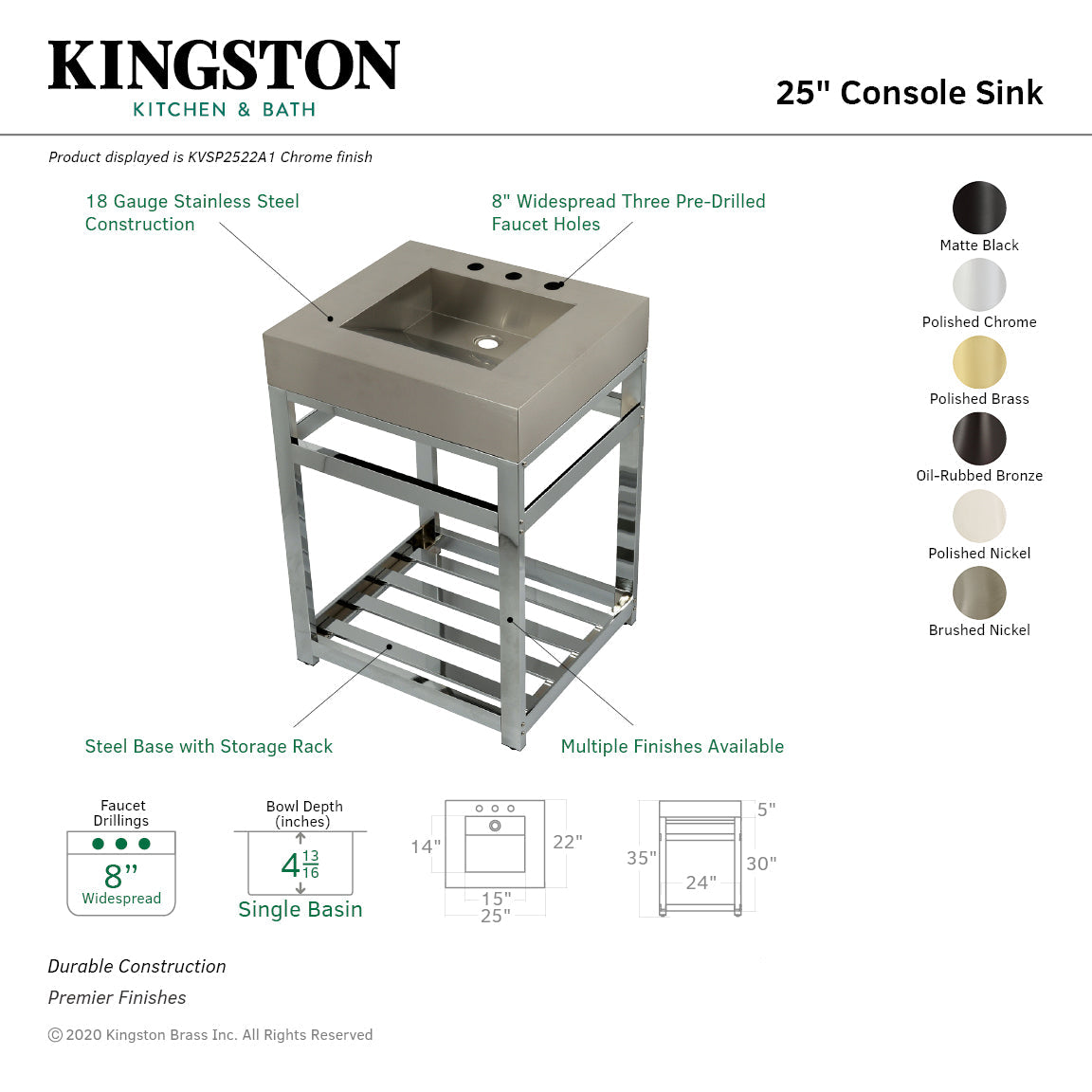 KINGSTON
KITCHEN & BATH

25" Console Sink

Product displayed is KVSP2522A1 Chrome finish

18 Gauge Stainless Steel Construction

8" Widespread Three Pre-Drilled Faucet Holes

Matte Black

Polished Chrome

Polished Brass

Oil-Rubbed Bronze

Polished Nickel

Brushed Nickel

Steel Base with Storage Rack

Multiple Finishes Available

Faucet Drillings
8"
Widespread

Bowl Depth (inches)
$4\frac{13}{16}$
Single Basin

14"
22"
15"
25"

5"
35"
30"
24"

Durable Construction

Premier Finishes

© 2020 Kingston Brass Inc. All Rights Reserved