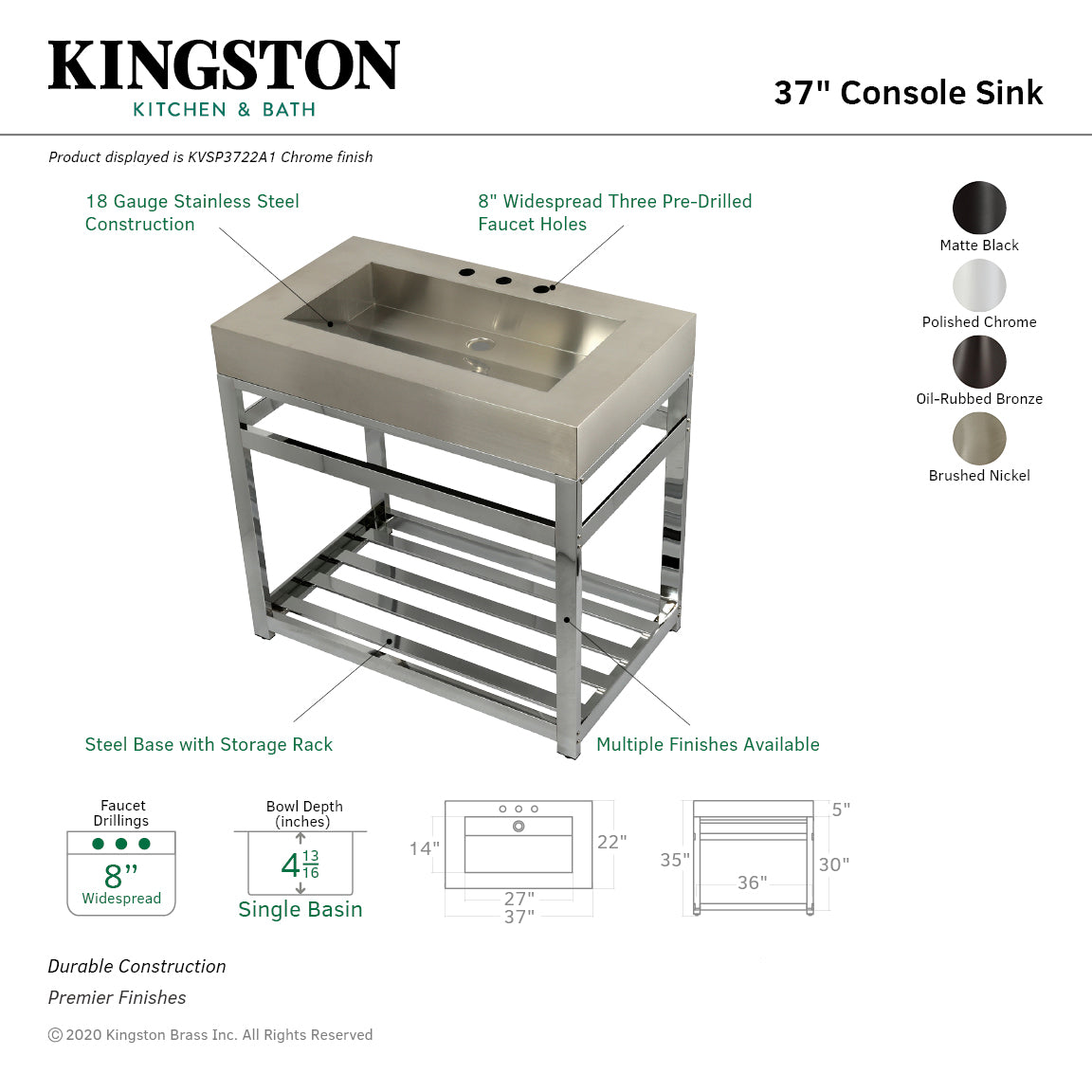 KINGSTON
KITCHEN & BATH

37" Console Sink

Product displayed is KVSP3722A1 Chrome finish

18 Gauge Stainless Steel Construction

8" Widespread Three Pre-Drilled Faucet Holes

Matte Black

Polished Chrome

Oil-Rubbed Bronze

Brushed Nickel

Steel Base with Storage Rack

Multiple Finishes Available

Faucet Drillings
8"
Widespread

Bowl Depth (inches)
$4\frac{13}{16}$
Single Basin

14"
22"
27"
37"

5"
35"
30"
36"

Durable Construction
Premier Finishes

© 2020 Kingston Brass Inc. All Rights Reserved