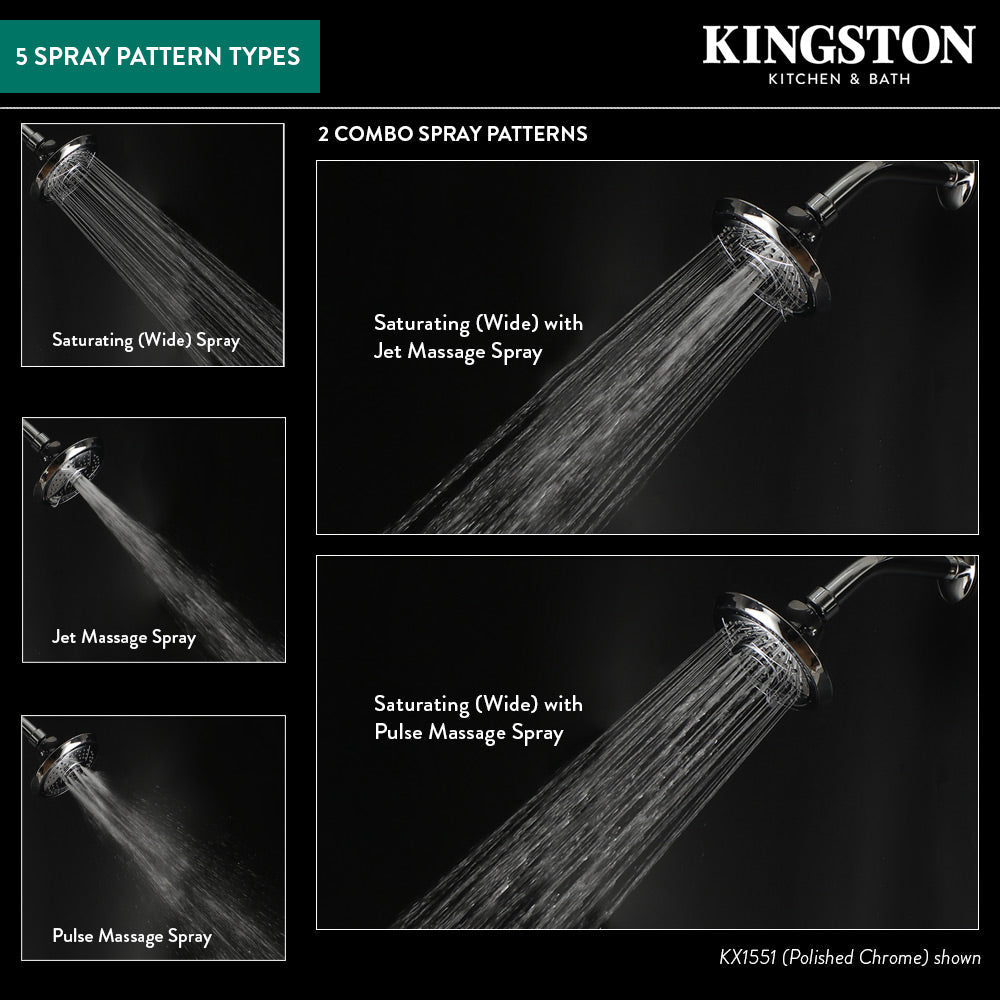 5 SPRAY PATTERN TYPES

KINGSTON
KITCHEN & BATH

Saturating (Wide) Spray

Jet Massage Spray

Pulse Massage Spray

2 COMBO SPRAY PATTERNS

Saturating (Wide) with Jet Massage Spray

Saturating (Wide) with Pulse Massage Spray

KX1551 (Polished Chrome) shown