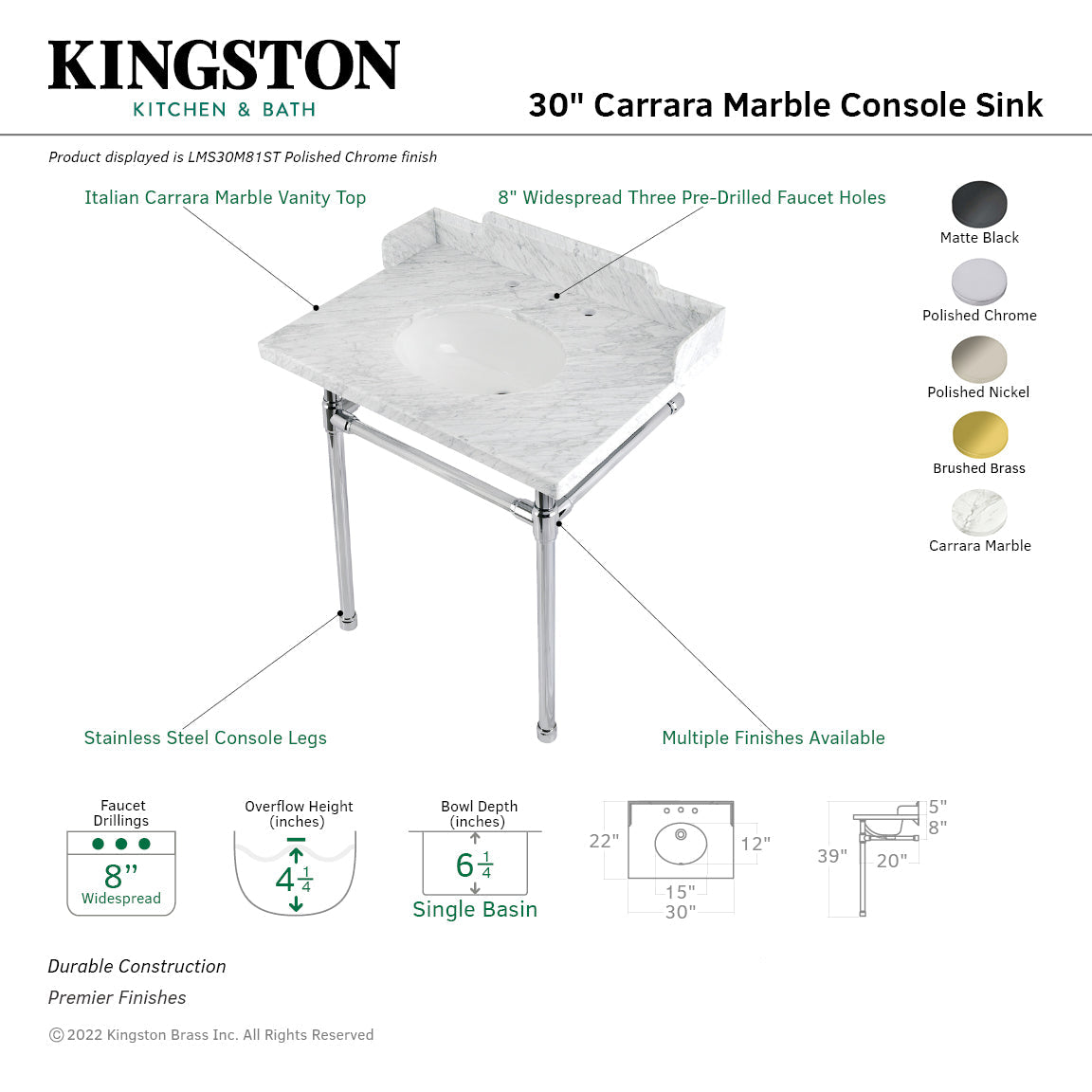 KINGSTON
KITCHEN & BATH

30" Carrara Marble Console Sink

Product displayed is LMS30M81ST Polished Chrome finish

Italian Carrara Marble Vanity Top

8" Widespread Three Pre-Drilled Faucet Holes

Matte Black
Polished Chrome
Polished Nickel
Brushed Brass
Carrara Marble

Stainless Steel Console Legs

Multiple Finishes Available

Faucet Drillings
8"
Widespread

Overflow Height (inches)
$4\frac{1}{4}$

Bowl Depth (inches)
$6\frac{1}{4}$
Single Basin

22"
12"
15"
30"

5"
8"
39"
20"

Durable Construction
Premier Finishes

©2022 Kingston Brass Inc. All Rights Reserved