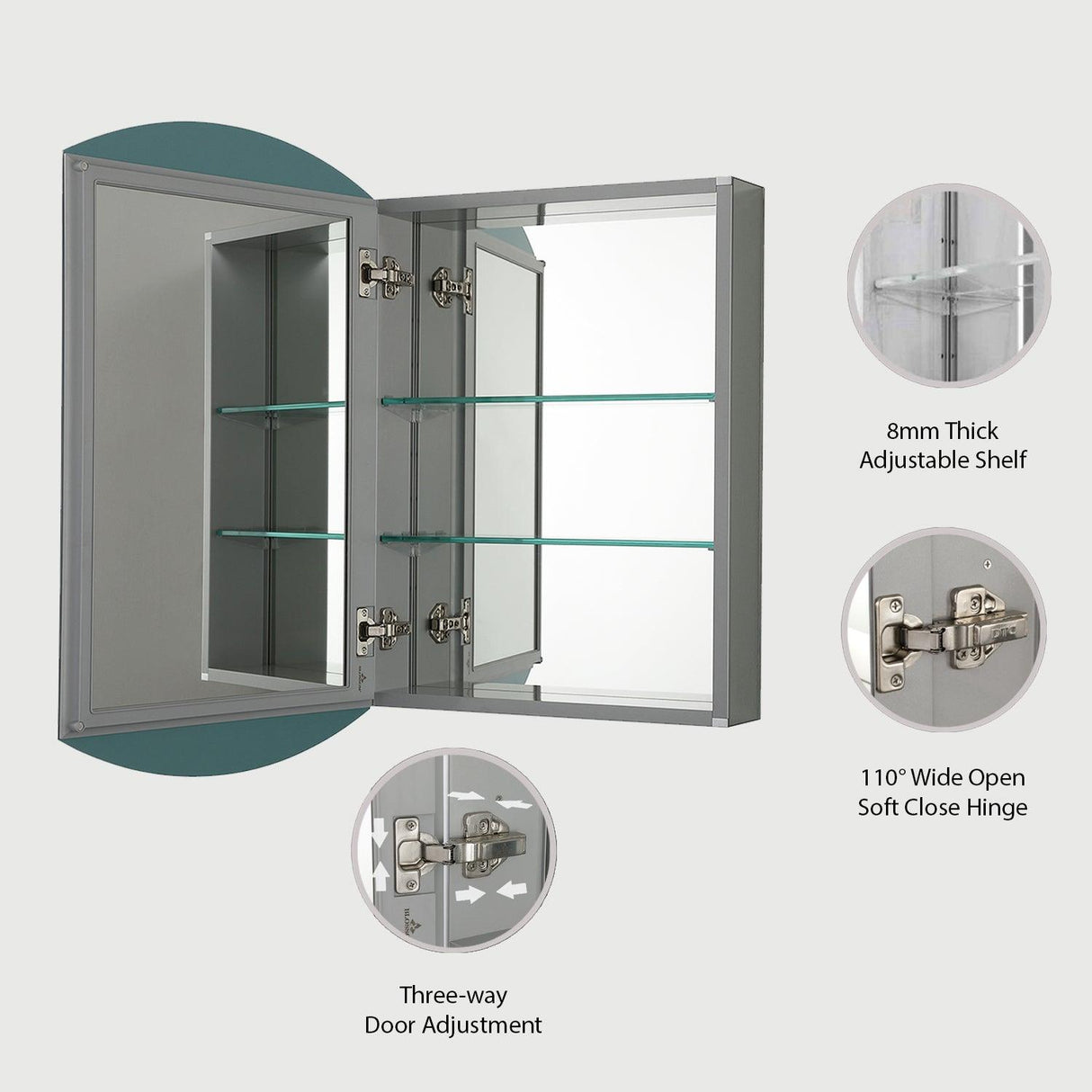 8mm Thick
Adjustable Shelf

110° Wide Open
Soft Close Hinge

Three-way
Door Adjustment