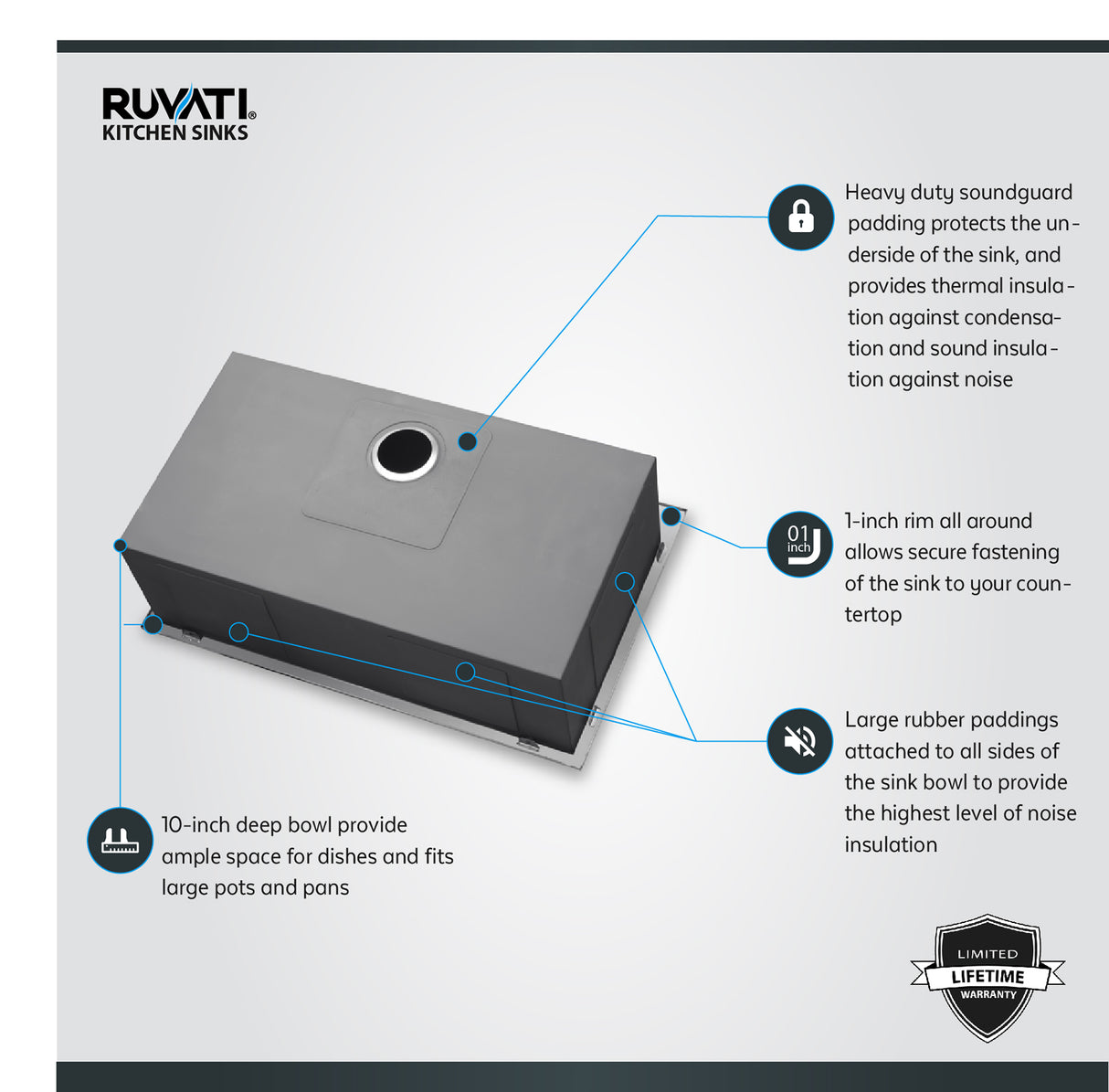 RUVATI®
KITCHEN SINKS

Heavy duty soundguard padding protects the underside of the sink, and provides thermal insulation against condensation and sound insulation against noise

01 inch

1-inch rim all around allows secure fastening of the sink to your countertop

Large rubber paddings attached to all sides of the sink bowl to provide the highest level of noise insulation

10-inch deep bowl provide ample space for dishes and fits large pots and pans

LIMITED
LIFETIME
WARRANTY