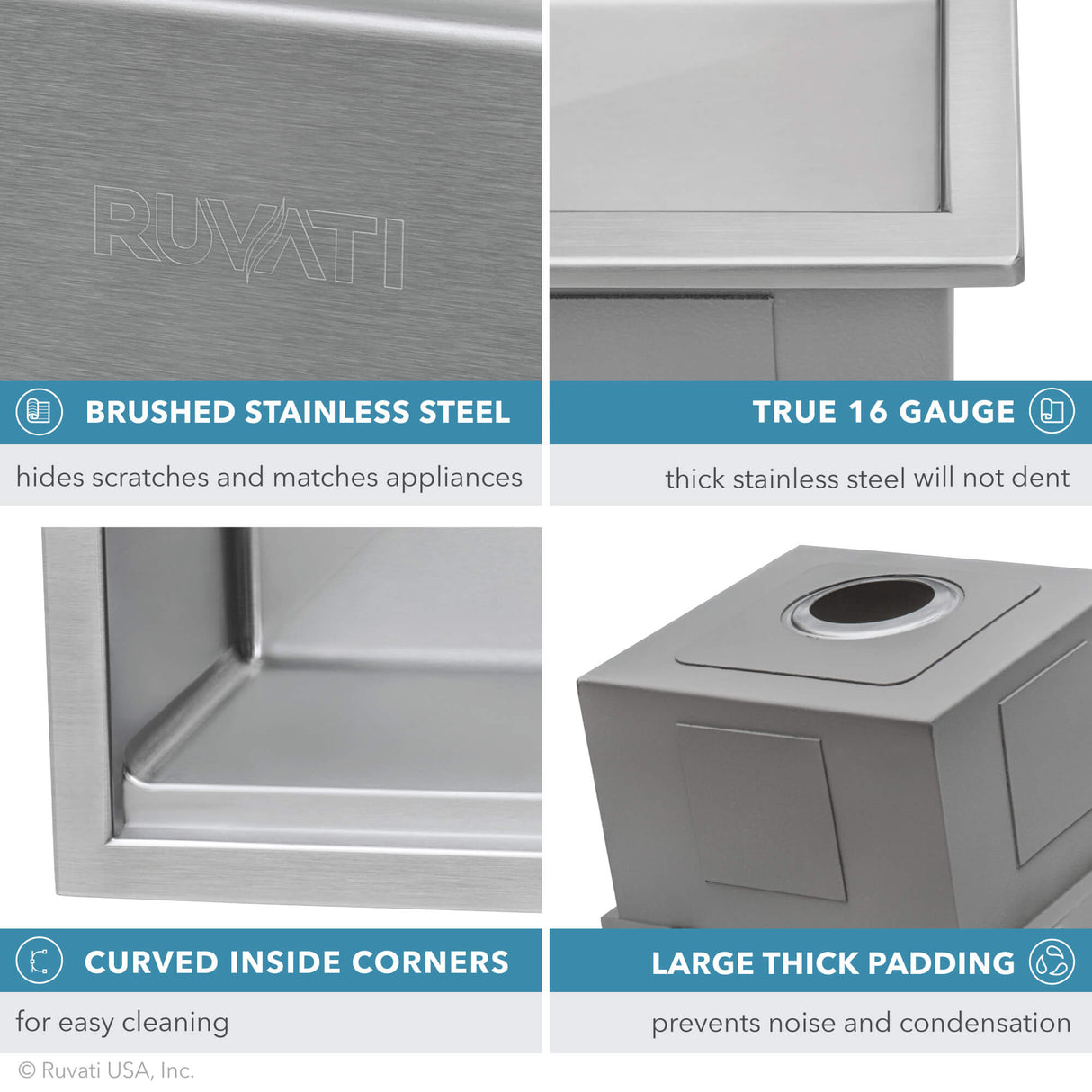 RUVATI

BRUSHED STAINLESS STEEL

hides scratches and matches appliances

TRUE 16 GAUGE

thick stainless steel will not dent

CURVED INSIDE CORNERS

for easy cleaning

LARGE THICK PADDING

prevents noise and condensation

© Ruvati USA, Inc.