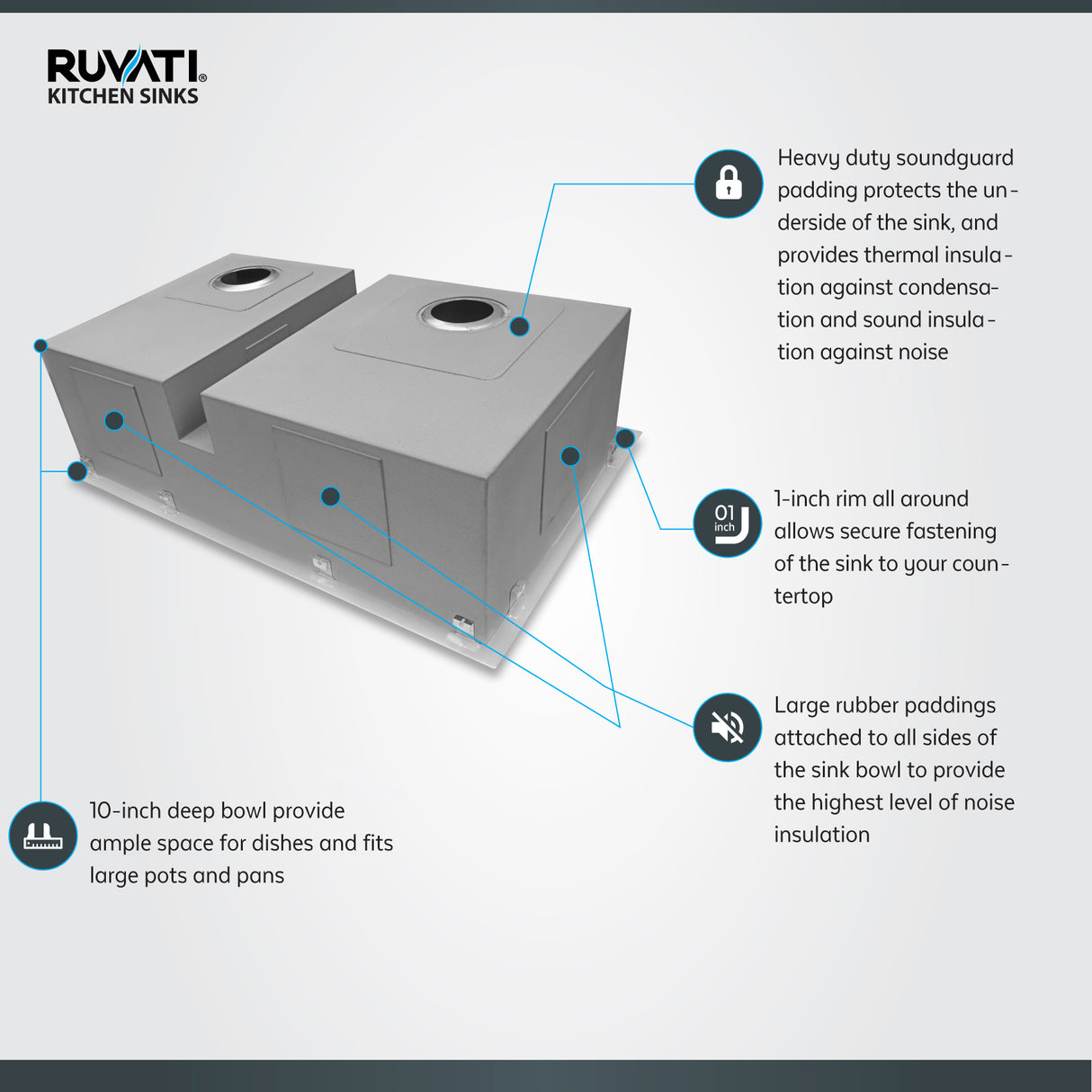 RUVATI®
KITCHEN SINKS

Heavy duty soundguard padding protects the underside of the sink, and provides thermal insulation against condensation and sound insulation against noise

01 inch

1-inch rim all around allows secure fastening of the sink to your countertop

Large rubber paddings attached to all sides of the sink bowl to provide the highest level of noise insulation

10-inch deep bowl provide ample space for dishes and fits large pots and pans