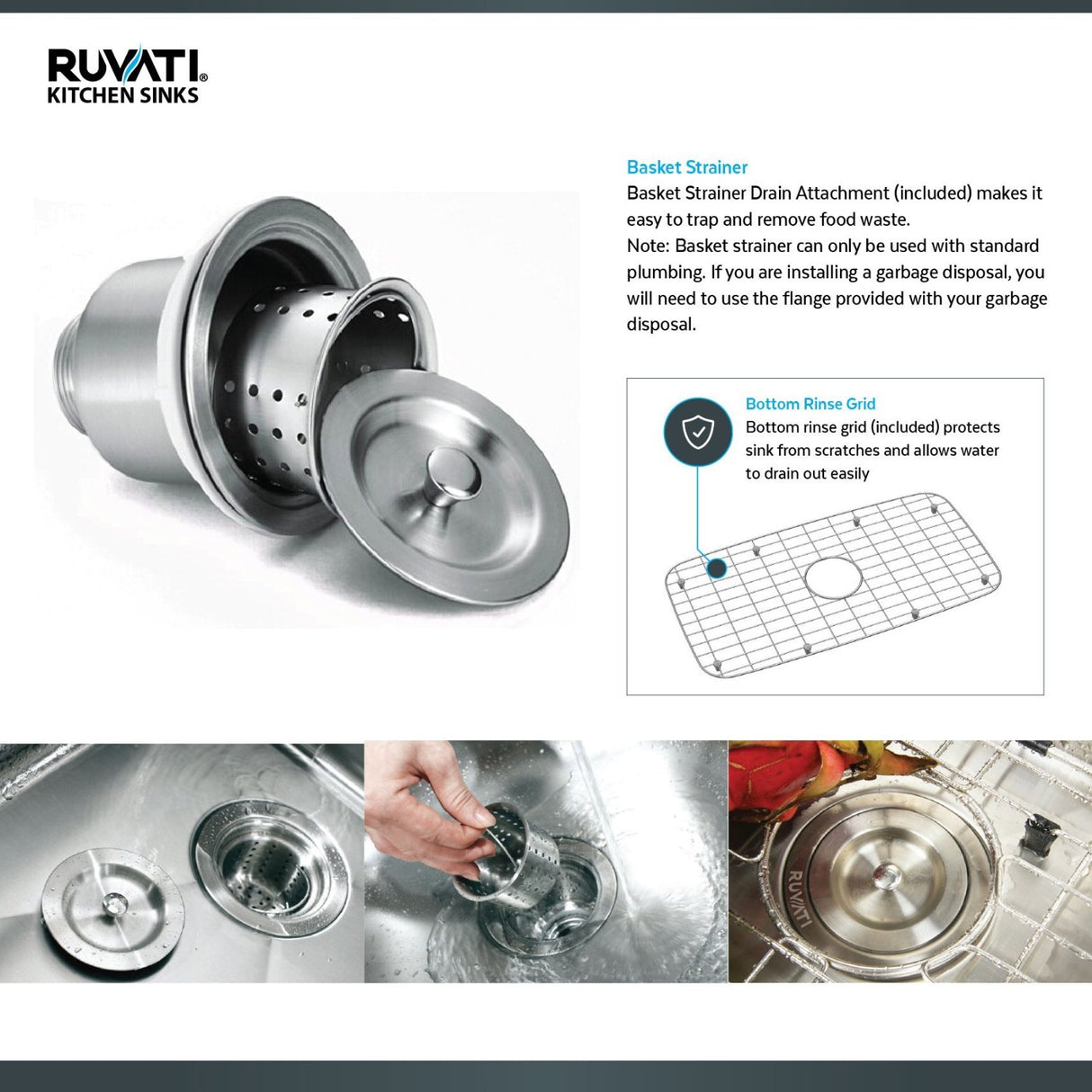 RUVATI®
KITCHEN SINKS

Basket Strainer
Basket Strainer Drain Attachment (included) makes it easy to trap and remove food waste.
Note: Basket strainer can only be used with standard plumbing. If you are installing a garbage disposal, you will need to use the flange provided with your garbage disposal.

Bottom Rinse Grid
Bottom rinse grid (included) protects sink from scratches and allows water to drain out easily

RUVATI