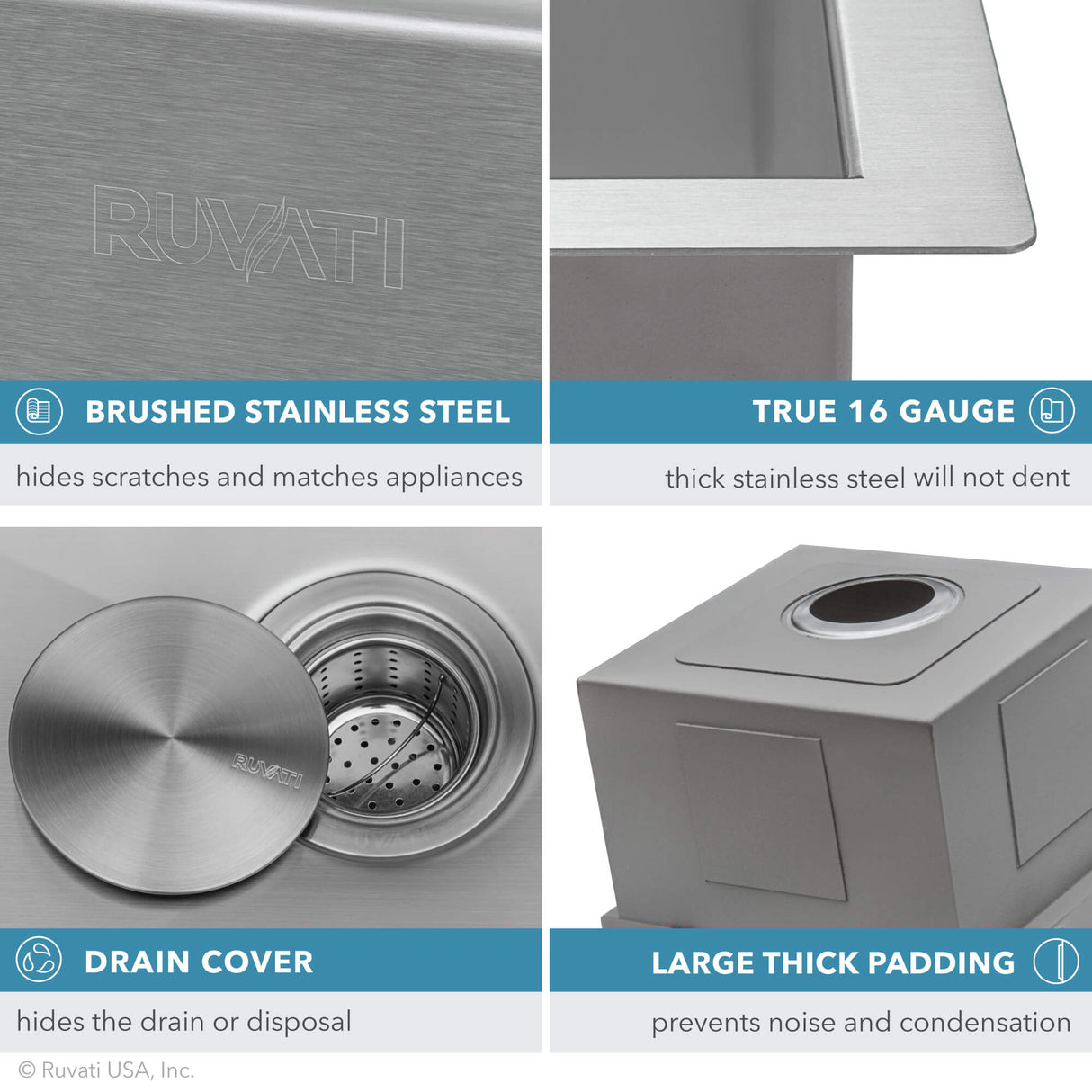 RUVATI

BRUSHED STAINLESS STEEL

hides scratches and matches appliances

TRUE 16 GAUGE

thick stainless steel will not dent

RUVATI

DRAIN COVER

hides the drain or disposal

LARGE THICK PADDING

prevents noise and condensation

© Ruvati USA, Inc.