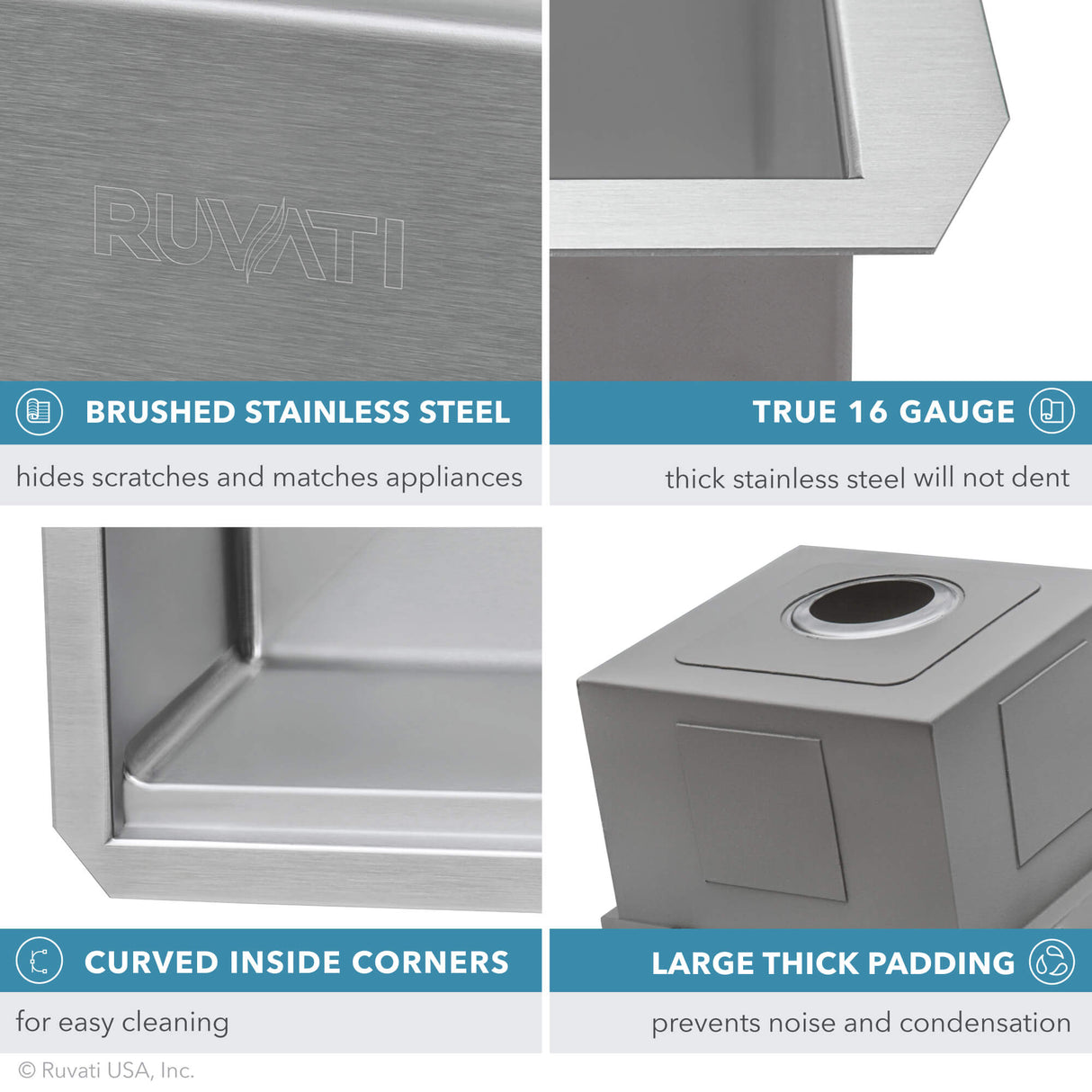 RUVATI

BRUSHED STAINLESS STEEL

hides scratches and matches appliances

TRUE 16 GAUGE

thick stainless steel will not dent

CURVED INSIDE CORNERS

for easy cleaning

LARGE THICK PADDING

prevents noise and condensation

© Ruvati USA, Inc.