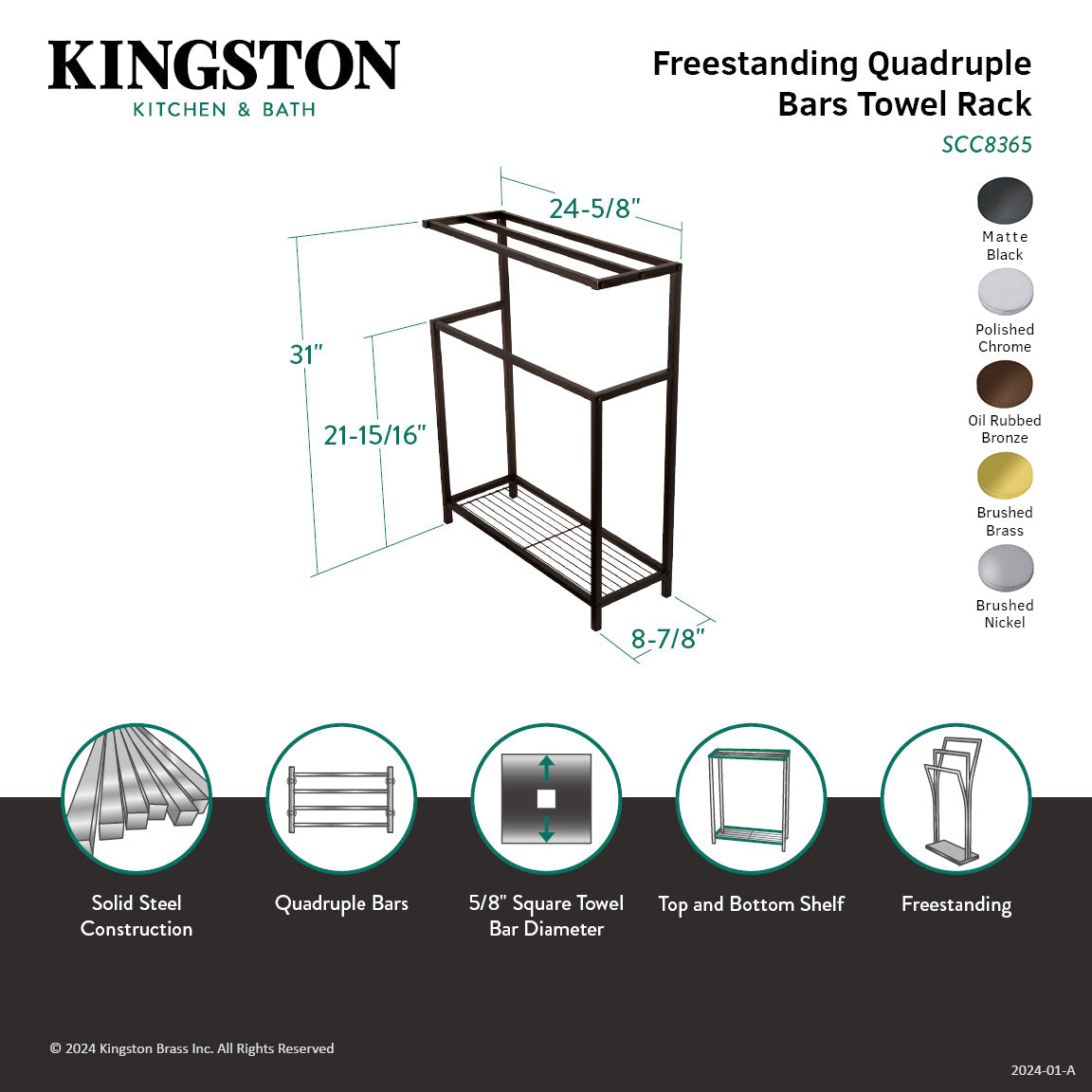 KINGSTON
KITCHEN & BATH

Freestanding Quadruple Bars Towel Rack
SCC8365

24-5/8"
31"
21-15/16"
8-7/8"

Matte Black
Polished Chrome
Oil Rubbed Bronze
Brushed Brass
Brushed Nickel

Solid Steel Construction
Quadruple Bars
5/8" Square Towel Bar Diameter
Top and Bottom Shelf
Freestanding

© 2024 Kingston Brass Inc. All Rights Reserved
2024-01-A