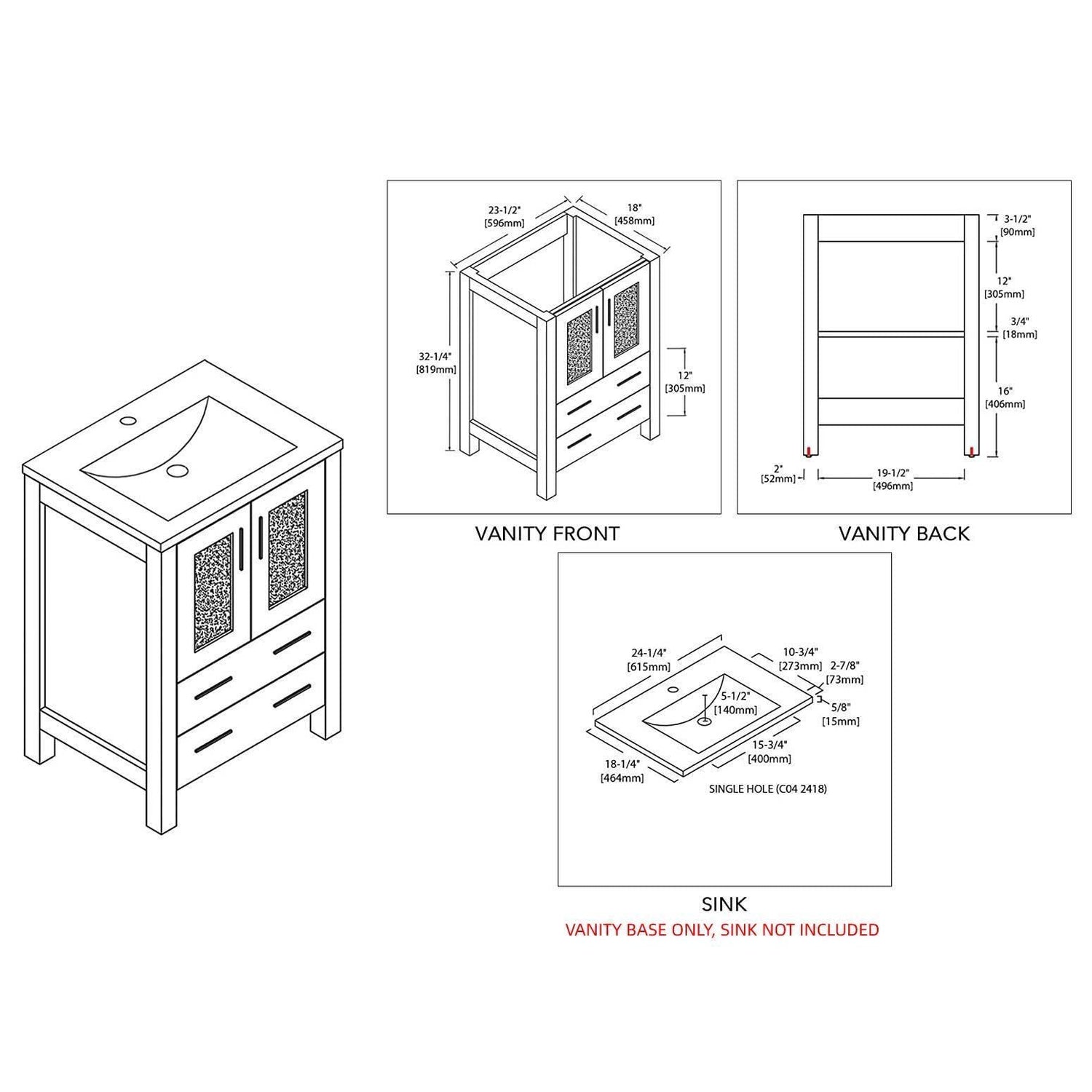 23-1/2"
[596mm]

18"
[458mm]

32-1/4"
[819mm]

12"
[305mm]

VANITY FRONT

3-1/2"
[90mm]

12"
[305mm]

3/4"
[18mm]

16"
[406mm]

2"
[52mm]

19-1/2"
[496mm]

VANITY BACK

24-1/4"
[615mm]

10-3/4"
[273mm]

2-7/8"
[73mm]

5-1/2"
[140mm]

5/8"
[15mm]

15-3/4"
[400mm]

18-1/4"
[464mm]

SINGLE HOLE (C04 2418)

SINK

VANITY BASE ONLY, SINK NOT INCLUDED