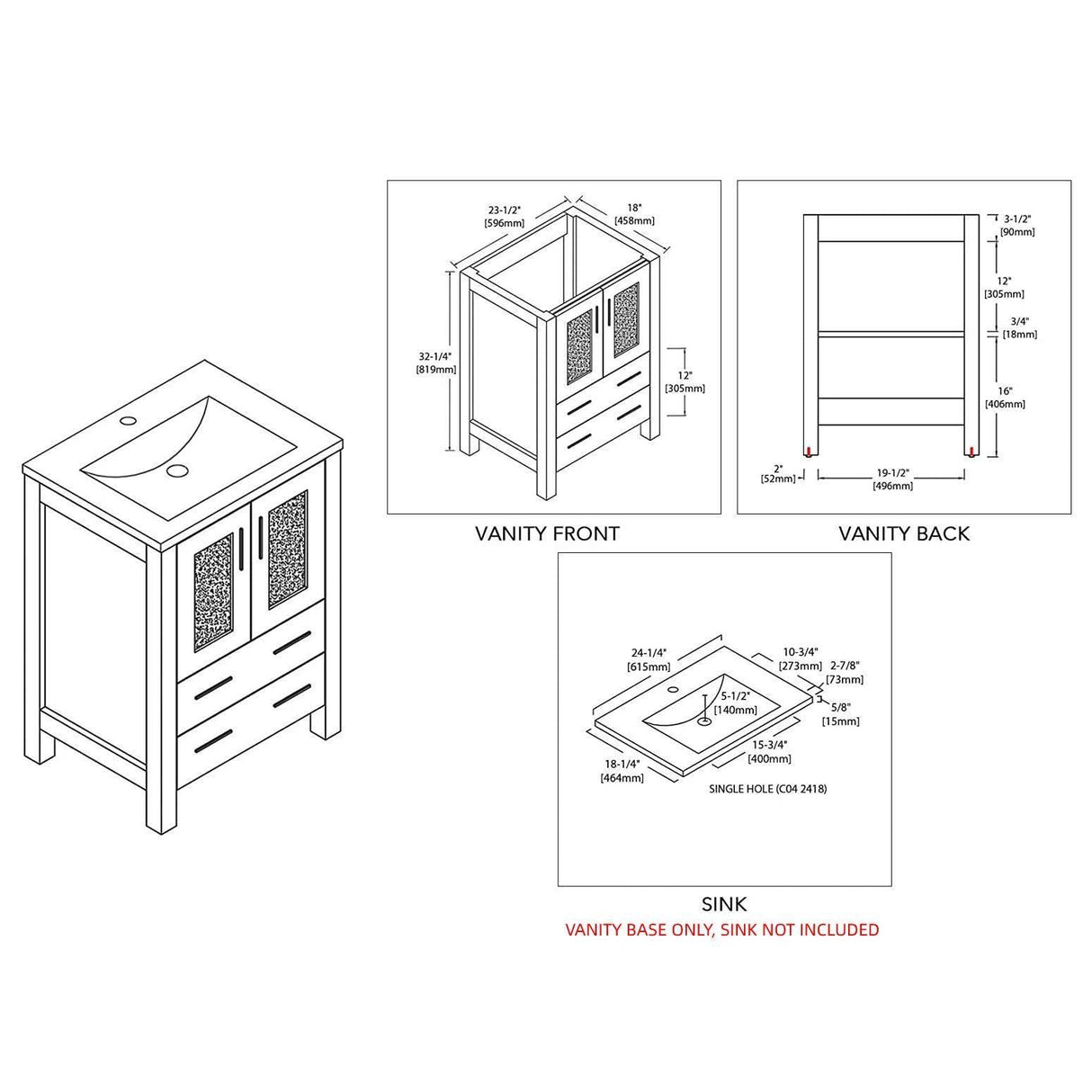 23-1/2"
[596mm]

18"
[458mm]

32-1/4"
[819mm]

12"
[305mm]

VANITY FRONT

3-1/2"
[90mm]

12"
[305mm]

3/4"
[18mm]

16"
[406mm]

2"
[52mm]

19-1/2"
[496mm]

VANITY BACK

24-1/4"
[615mm]

10-3/4"
[273mm]

2-7/8"
[73mm]

5-1/2"
[140mm]

5/8"
[15mm]

15-3/4"
[400mm]

18-1/4"
[464mm]

SINGLE HOLE (C04 2418)

SINK

VANITY BASE ONLY, SINK NOT INCLUDED