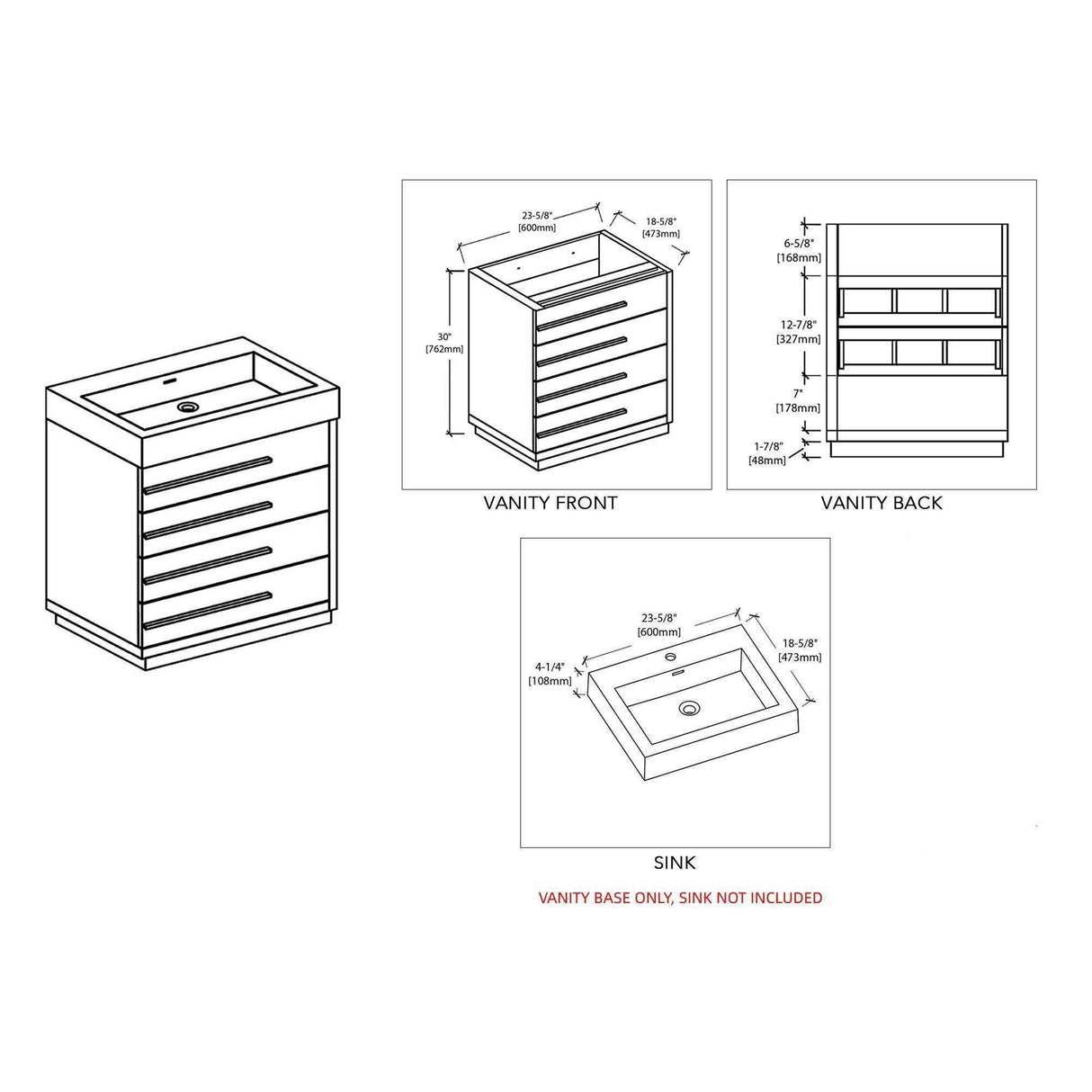 23-5/8"
[600mm]

18-5/8"
[473mm]

30"
[762mm]

VANITY FRONT

6-5/8"
[168mm]

12-7/8"
[327mm]

7"
[178mm]

1-7/8"
[48mm]

VANITY BACK

23-5/8"
[600mm]

18-5/8"
[473mm]

4-1/4"
[108mm]

SINK

VANITY BASE ONLY, SINK NOT INCLUDED