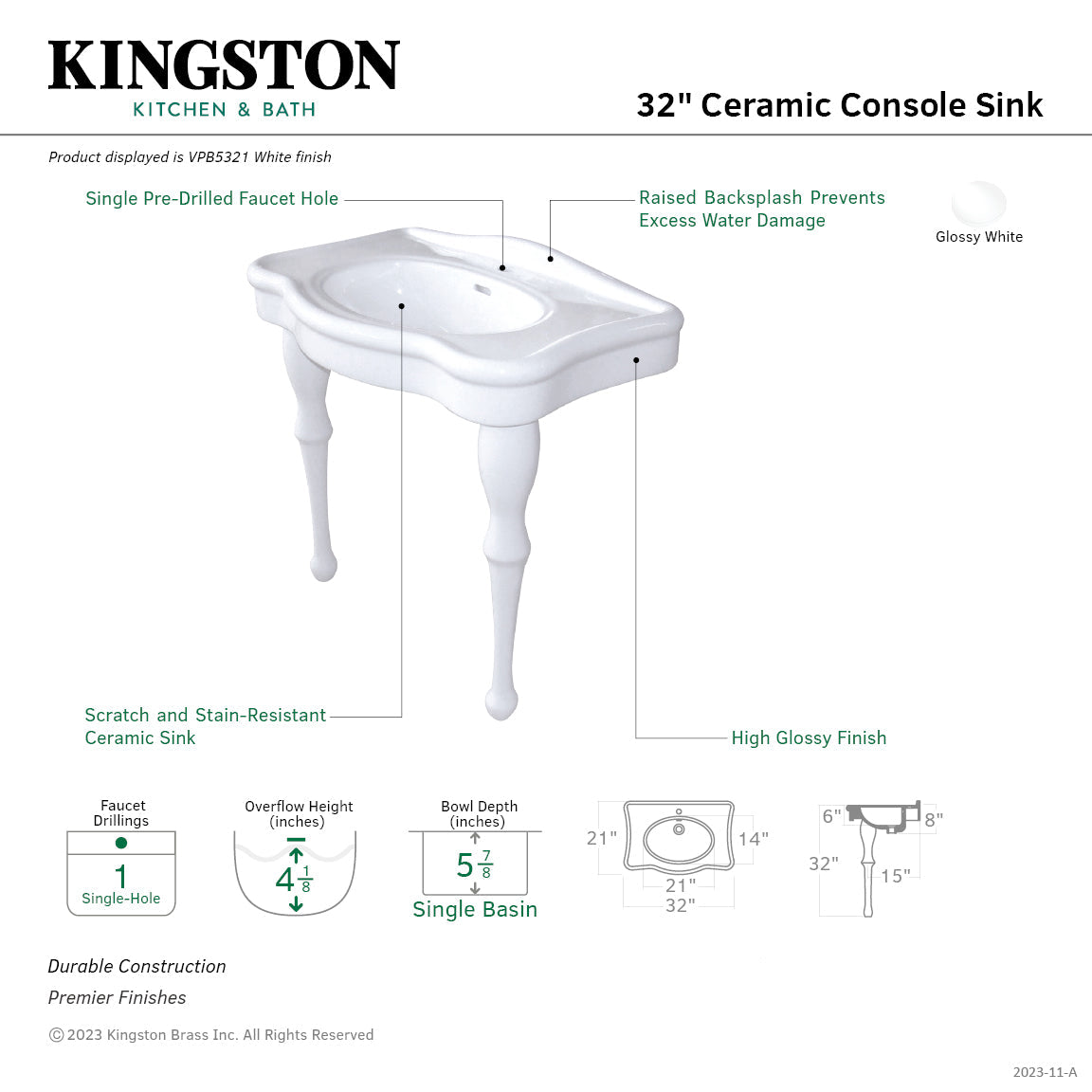 KINGSTON
KITCHEN & BATH

32" Ceramic Console Sink

Product displayed is VPB5321 White finish

Single Pre-Drilled Faucet Hole

Raised Backsplash Prevents Excess Water Damage

Glossy White

Scratch and Stain-Resistant Ceramic Sink

High Glossy Finish

Faucet Drillings
1
Single-Hole

Overflow Height (inches)
$4\frac{1}{8}$

Bowl Depth (inches)
$5\frac{7}{8}$
Single Basin

21"
14"
21"
32"

6"
8"
32"
15"

Durable Construction
Premier Finishes

© 2023 Kingston Brass Inc. All Rights Reserved

2023-11-A