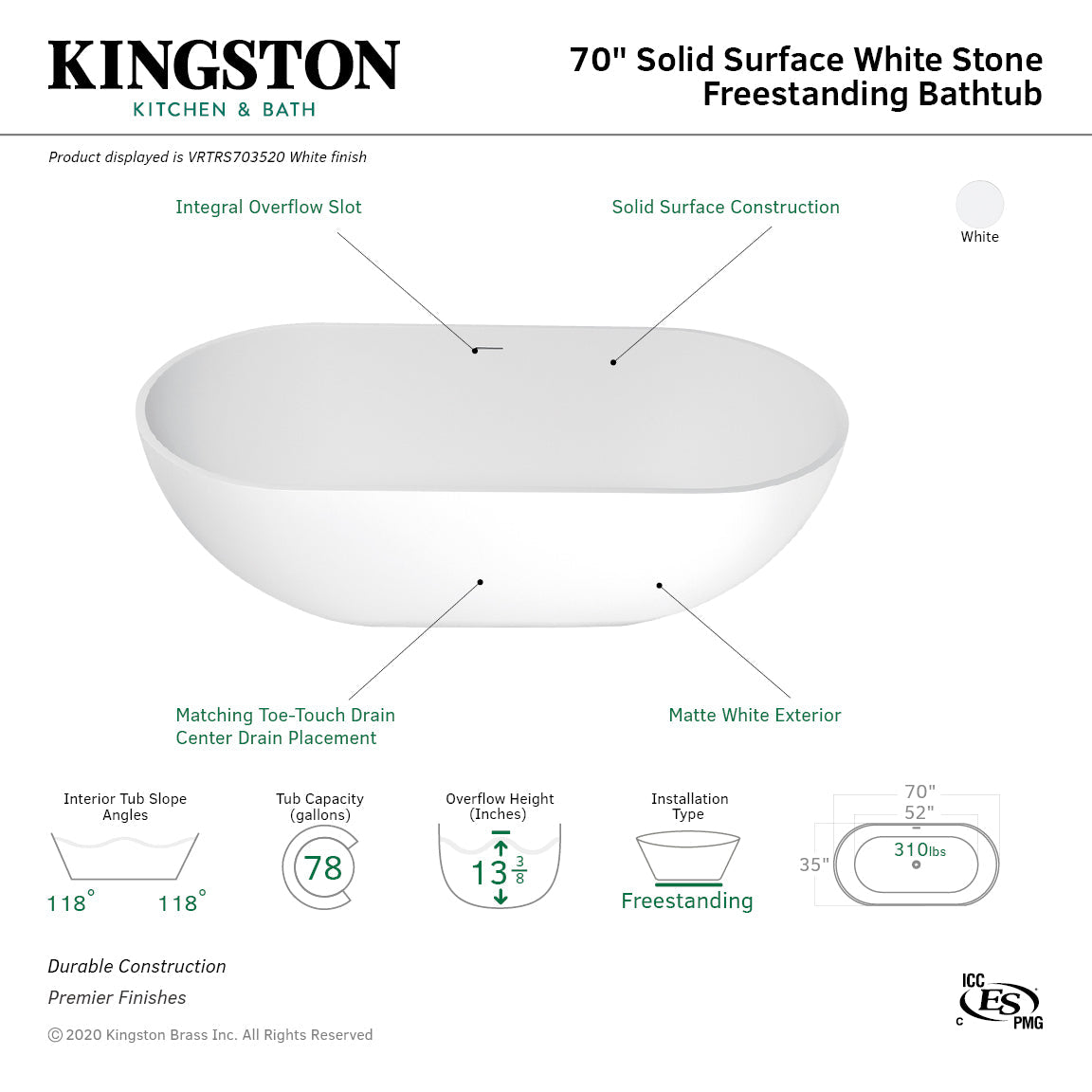 KINGSTON
KITCHEN & BATH

70" Solid Surface White Stone Freestanding Bathtub

Product displayed is VRTRS703520 White finish

Integral Overflow Slot

Solid Surface Construction

White

Matching Toe-Touch Drain
Center Drain Placement

Matte White Exterior

Interior Tub Slope Angles
118° 118°

Tub Capacity (gallons)
78

Overflow Height (Inches)
$13\frac{3}{8}$

Installation Type
Freestanding

70"
52"
35"
310lbs

Durable Construction
Premier Finishes

© 2020 Kingston Brass Inc. All Rights Reserved

ICC ES PMG C