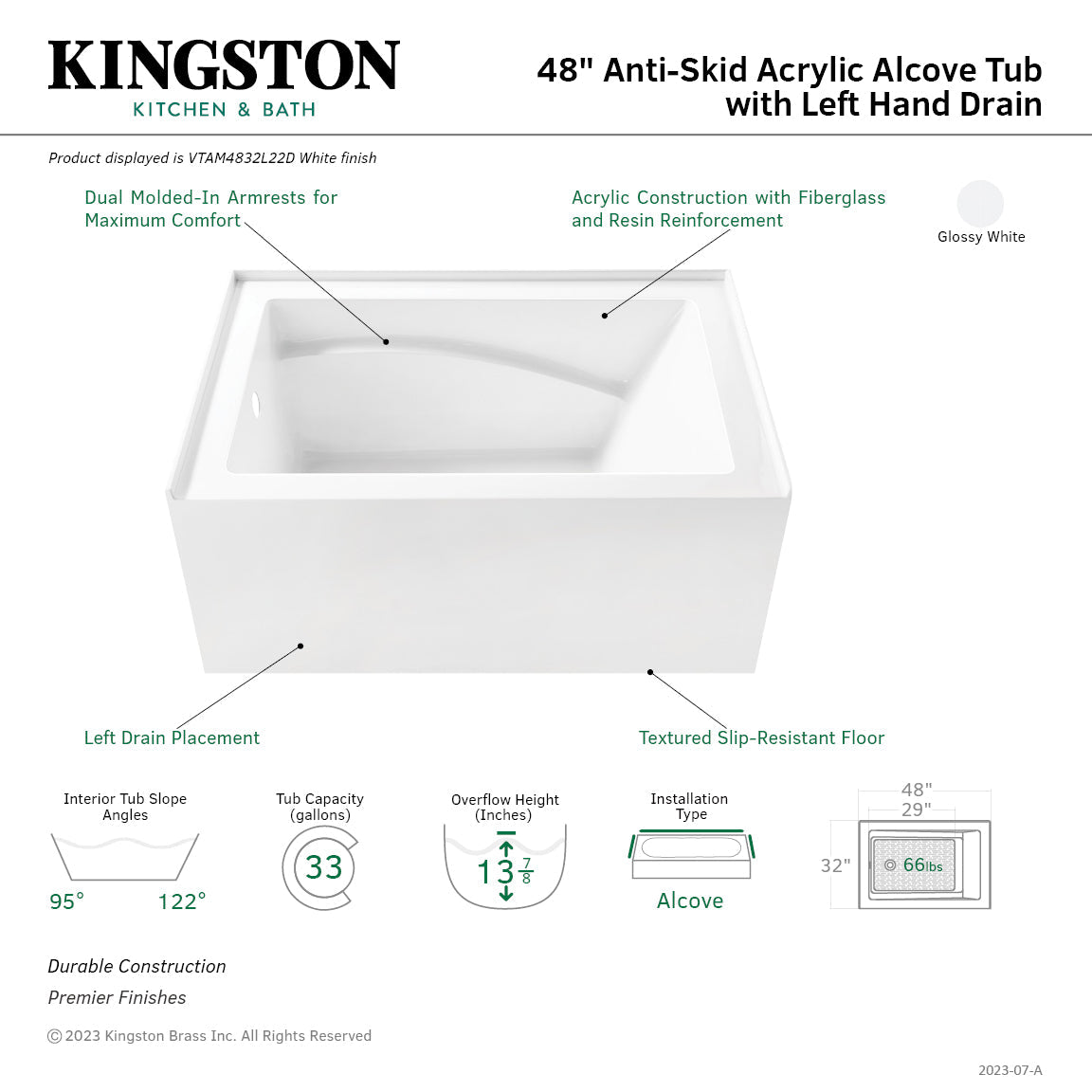 KINGSTON
KITCHEN & BATH

48" Anti-Skid Acrylic Alcove Tub with Left Hand Drain

Product displayed is VTAM4832L22D White finish

Dual Molded-In Armrests for Maximum Comfort

Acrylic Construction with Fiberglass and Resin Reinforcement

Glossy White

Left Drain Placement

Textured Slip-Resistant Floor

Interior Tub Slope Angles
95° 122°

Tub Capacity (gallons)
33

Overflow Height (Inches)
$13\frac{7}{8}$

Installation Type
Alcove

48"
29"
32"
66lbs

Durable Construction
Premier Finishes

© 2023 Kingston Brass Inc. All Rights Reserved

2023-07-A