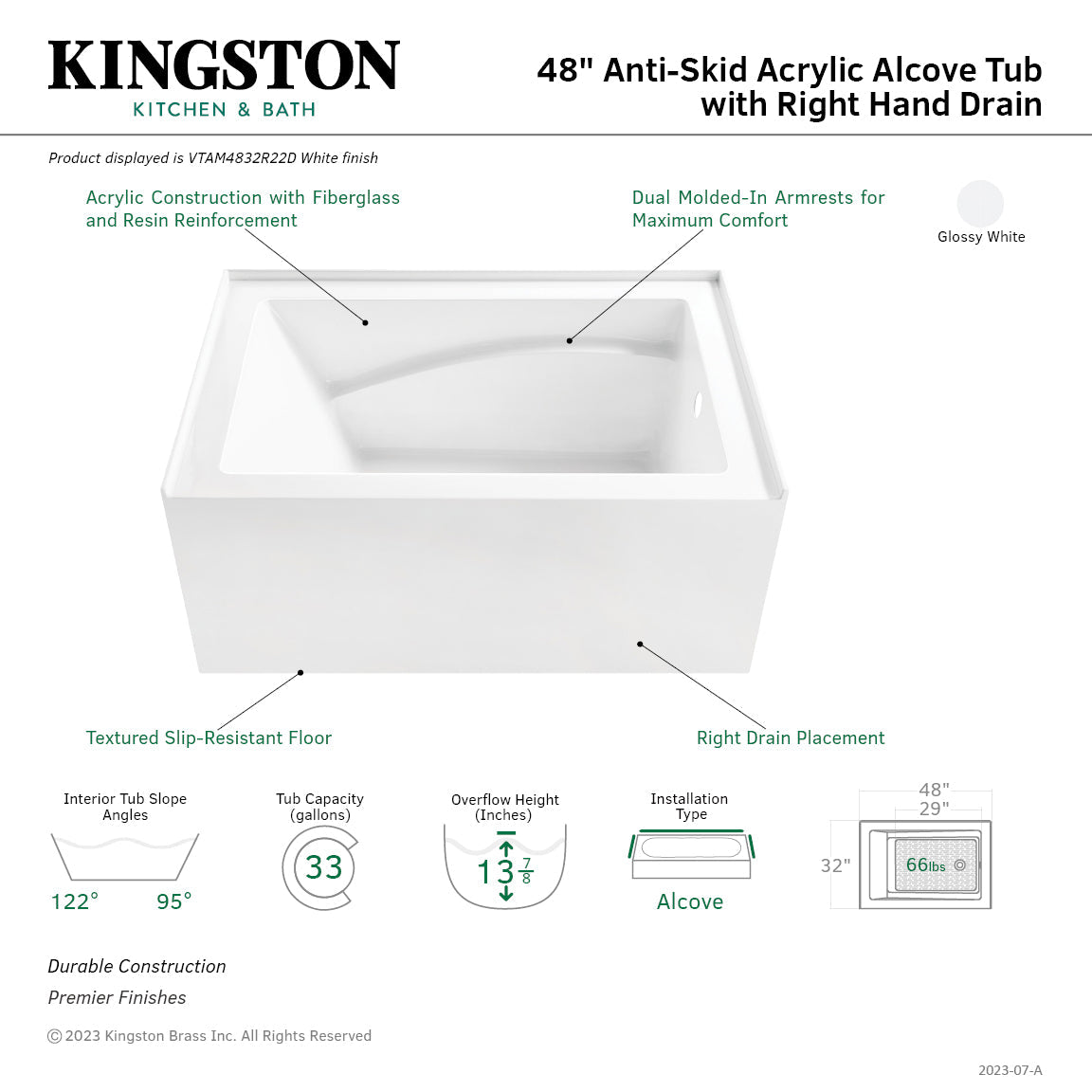 KINGSTON
KITCHEN & BATH

48" Anti-Skid Acrylic Alcove Tub with Right Hand Drain

Product displayed is VTAM4832R22D White finish

Acrylic Construction with Fiberglass and Resin Reinforcement

Dual Molded-In Armrests for Maximum Comfort

Glossy White

Textured Slip-Resistant Floor

Right Drain Placement

Interior Tub Slope Angles
122° 95°

Tub Capacity (gallons)
33

Overflow Height (Inches)
$13\frac{7}{8}$

Installation Type
Alcove

48"
29"
32"
66lbs

Durable Construction
Premier Finishes

© 2023 Kingston Brass Inc. All Rights Reserved

2023-07-A