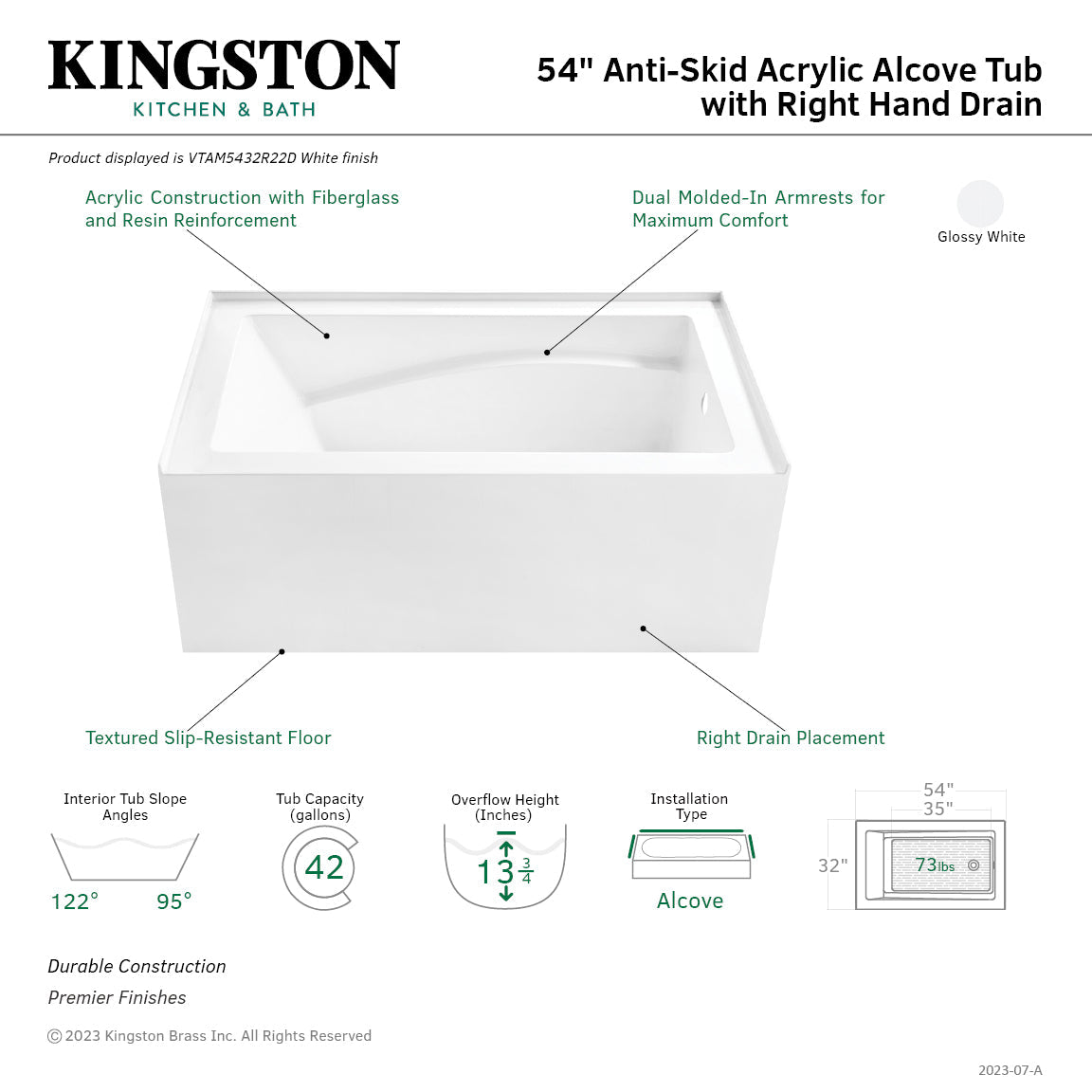 KINGSTON
KITCHEN & BATH

54" Anti-Skid Acrylic Alcove Tub with Right Hand Drain

Product displayed is VTAM5432R22D White finish

Acrylic Construction with Fiberglass and Resin Reinforcement

Dual Molded-In Armrests for Maximum Comfort

Glossy White

Textured Slip-Resistant Floor

Right Drain Placement

Interior Tub Slope Angles
122° 95°

Tub Capacity (gallons)
42

Overflow Height (Inches)
$13\frac{3}{4}$

Installation Type
Alcove

54"
35"
32"
73lbs

Durable Construction
Premier Finishes

© 2023 Kingston Brass Inc. All Rights Reserved

2023-07-A