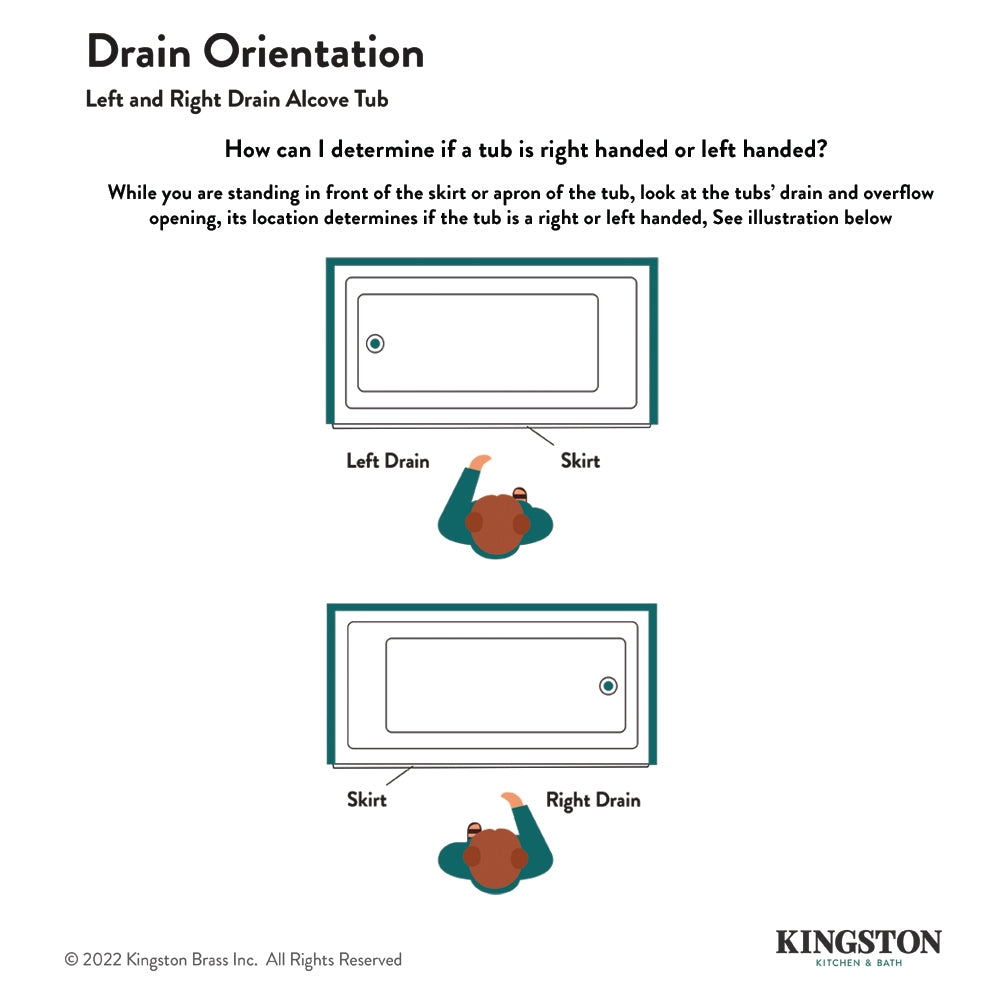 Drain Orientation

Left and Right Drain Alcove Tub

How can I determine if a tub is right handed or left handed?

While you are standing in front of the skirt or apron of the tub, look at the tubs' drain and overflow opening, its location determines if the tub is a right or left handed, See illustration below

Left Drain

Skirt

Skirt

Right Drain

© 2022 Kingston Brass Inc. All Rights Reserved

KINGSTON
KITCHEN & BATH