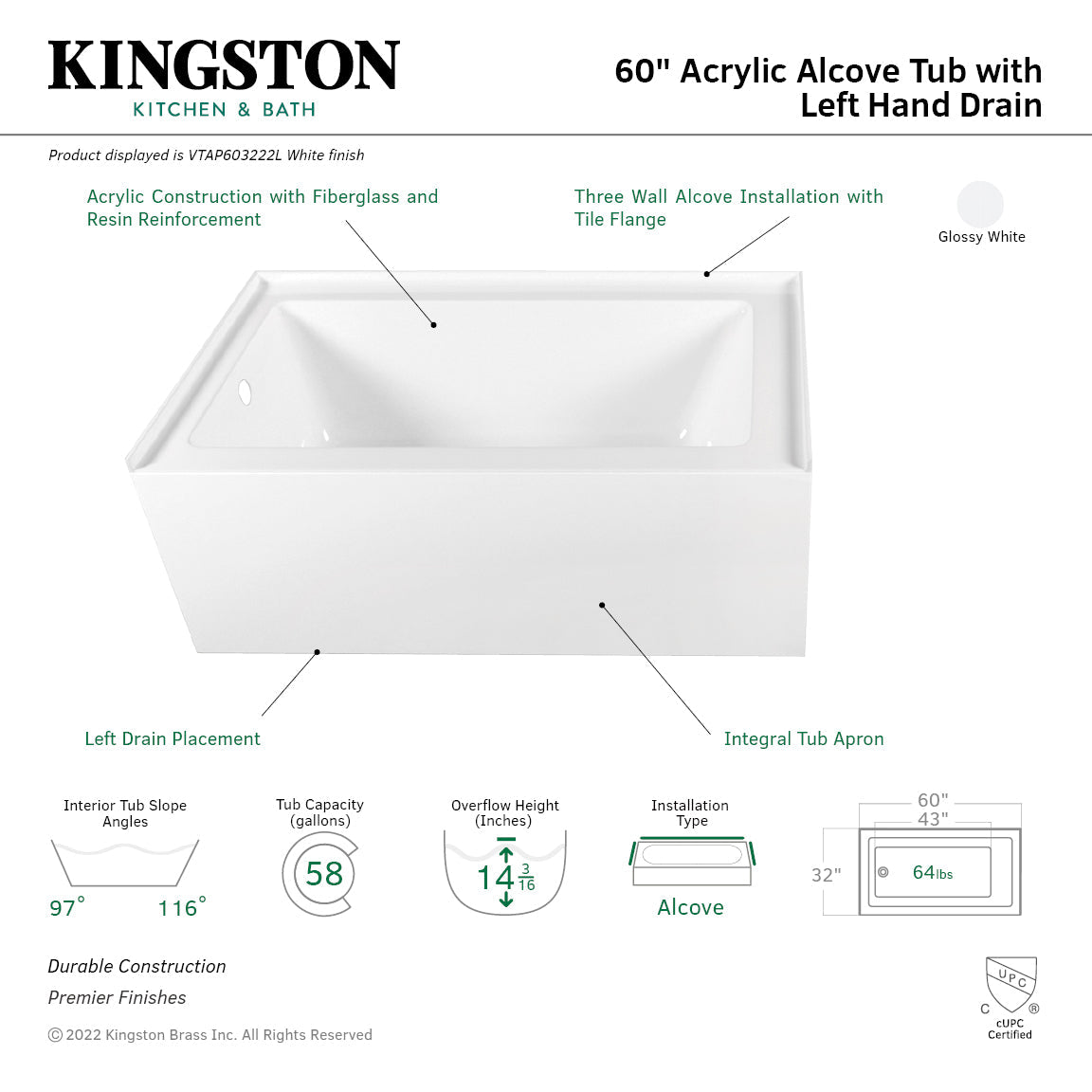 KINGSTON
KITCHEN & BATH

60" Acrylic Alcove Tub with Left Hand Drain

Product displayed is VTAP603222L White finish

Acrylic Construction with Fiberglass and Resin Reinforcement

Three Wall Alcove Installation with Tile Flange

Glossy White

Left Drain Placement

Integral Tub Apron

Interior Tub Slope Angles
97° 116°

Tub Capacity (gallons)
58

Overflow Height (Inches)
$14\frac{3}{16}$

Installation Type
Alcove

60"
43"
32"
64lbs

Durable Construction
Premier Finishes

© 2022 Kingston Brass Inc. All Rights Reserved

UPC
C ®
cUPC Certified