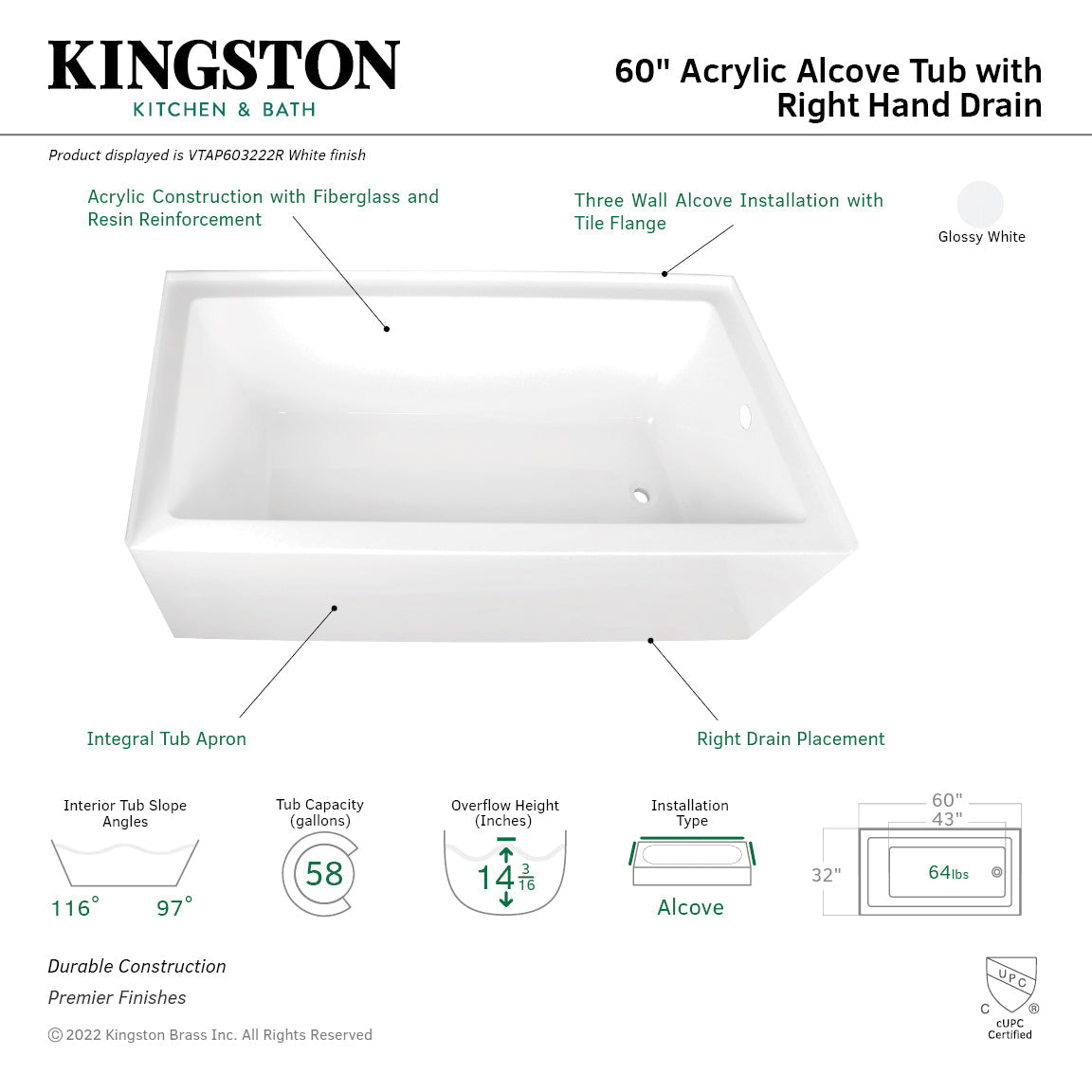 KINGSTON
KITCHEN & BATH

60" Acrylic Alcove Tub with Right Hand Drain

Product displayed is VTAP603222R White finish

Acrylic Construction with Fiberglass and Resin Reinforcement

Three Wall Alcove Installation with Tile Flange

Glossy White

Integral Tub Apron

Right Drain Placement

Interior Tub Slope Angles
116° 97°

Tub Capacity (gallons)
58

Overflow Height (Inches)
$14\frac{3}{16}$

Installation Type
Alcove

60"
43"
32"
64lbs

Durable Construction
Premier Finishes

© 2022 Kingston Brass Inc. All Rights Reserved

UPC
C ®
cUPC Certified