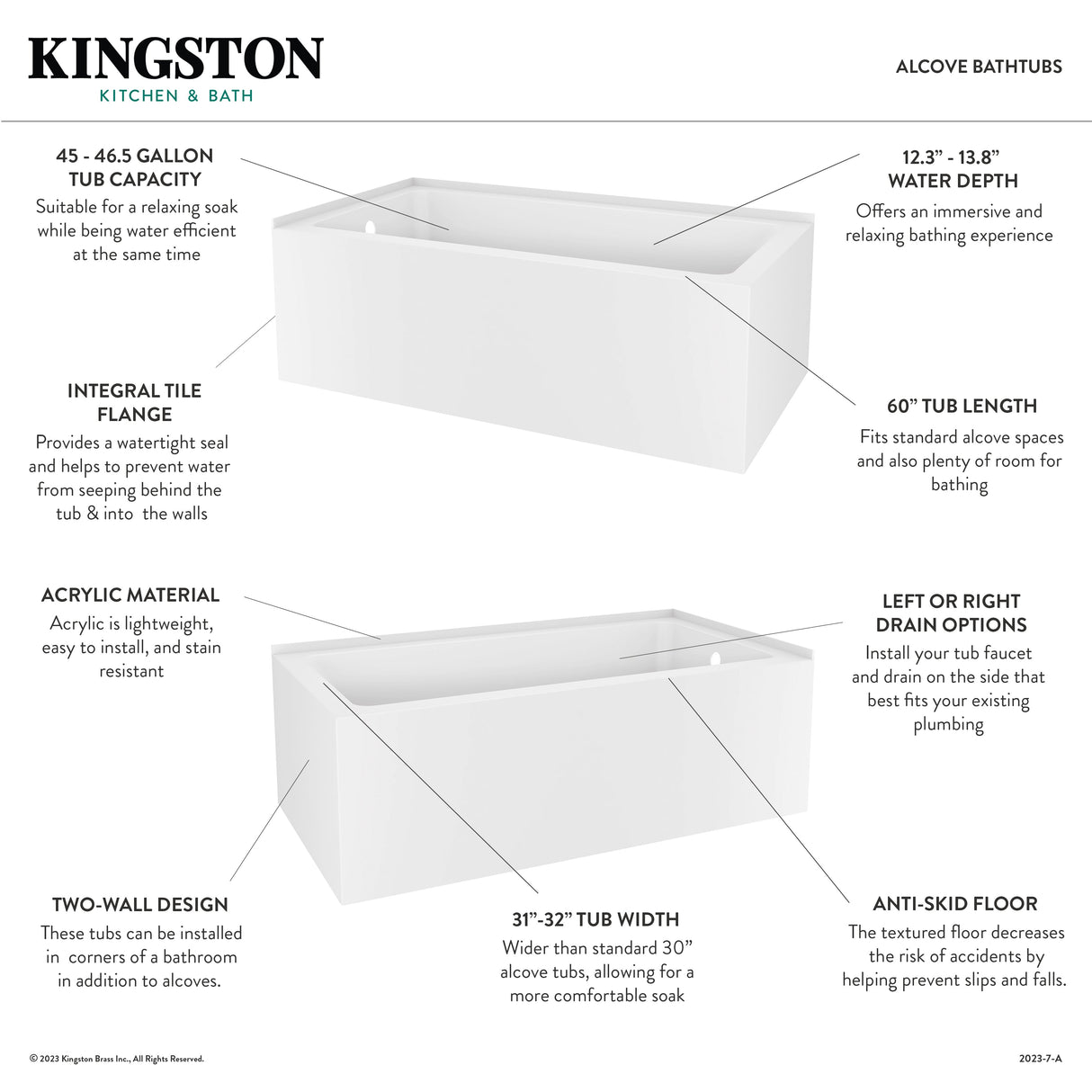 KINGSTON
KITCHEN & BATH

ALCOVE BATHTUBS

45 - 46.5 GALLON TUB CAPACITY
Suitable for a relaxing soak while being water efficient at the same time

12.3” - 13.8” WATER DEPTH
Offers an immersive and relaxing bathing experience

INTEGRAL TILE FLANGE
Provides a watertight seal and helps to prevent water from seeping behind the tub & into the walls

60” TUB LENGTH
Fits standard alcove spaces and also plenty of room for bathing

ACRYLIC MATERIAL
Acrylic is lightweight, easy to install, and stain resistant

LEFT OR RIGHT DRAIN OPTIONS
Install your tub faucet and drain on the side that best fits your existing plumbing

TWO-WALL DESIGN
These tubs can be installed in corners of a bathroom in addition to alcoves.

31”-32” TUB WIDTH
Wider than standard 30” alcove tubs, allowing for a more comfortable soak

ANTI-SKID FLOOR
The textured floor decreases the risk of accidents by helping prevent slips and falls.

© 2023 Kingston Brass Inc., All Rights Reserved.

2023-7-A