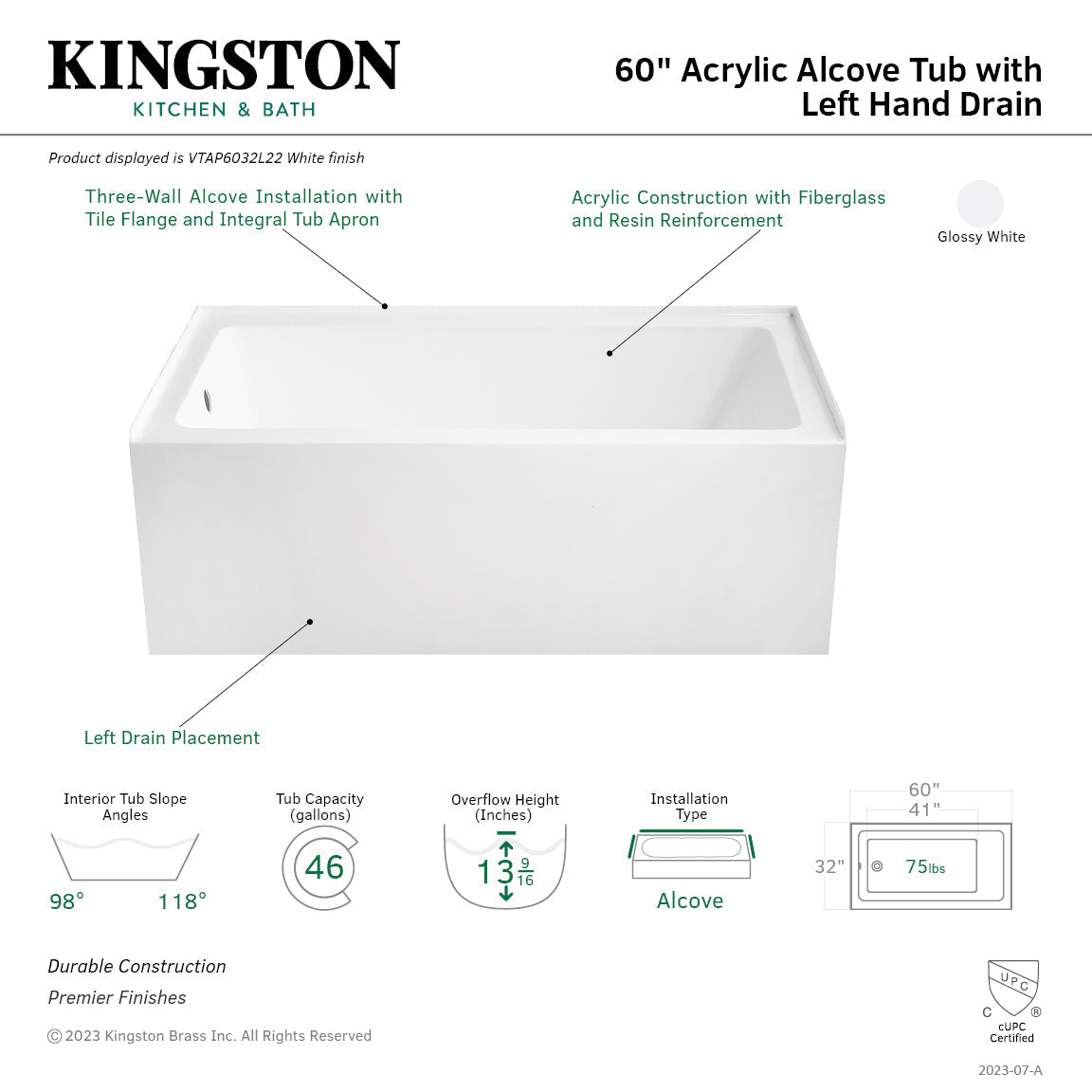 KINGSTON
KITCHEN & BATH

60" Acrylic Alcove Tub with Left Hand Drain

Product displayed is VTAP6032L22 White finish

Three-Wall Alcove Installation with Tile Flange and Integral Tub Apron

Acrylic Construction with Fiberglass and Resin Reinforcement

Glossy White

Left Drain Placement

Interior Tub Slope Angles
98° 118°

Tub Capacity (gallons)
46

Overflow Height (Inches)
$13\frac{9}{16}$

Installation Type
Alcove

60"
41"
32"
75lbs

Durable Construction
Premier Finishes

© 2023 Kingston Brass Inc. All Rights Reserved

UPC
C ®
cUPC Certified

2023-07-A