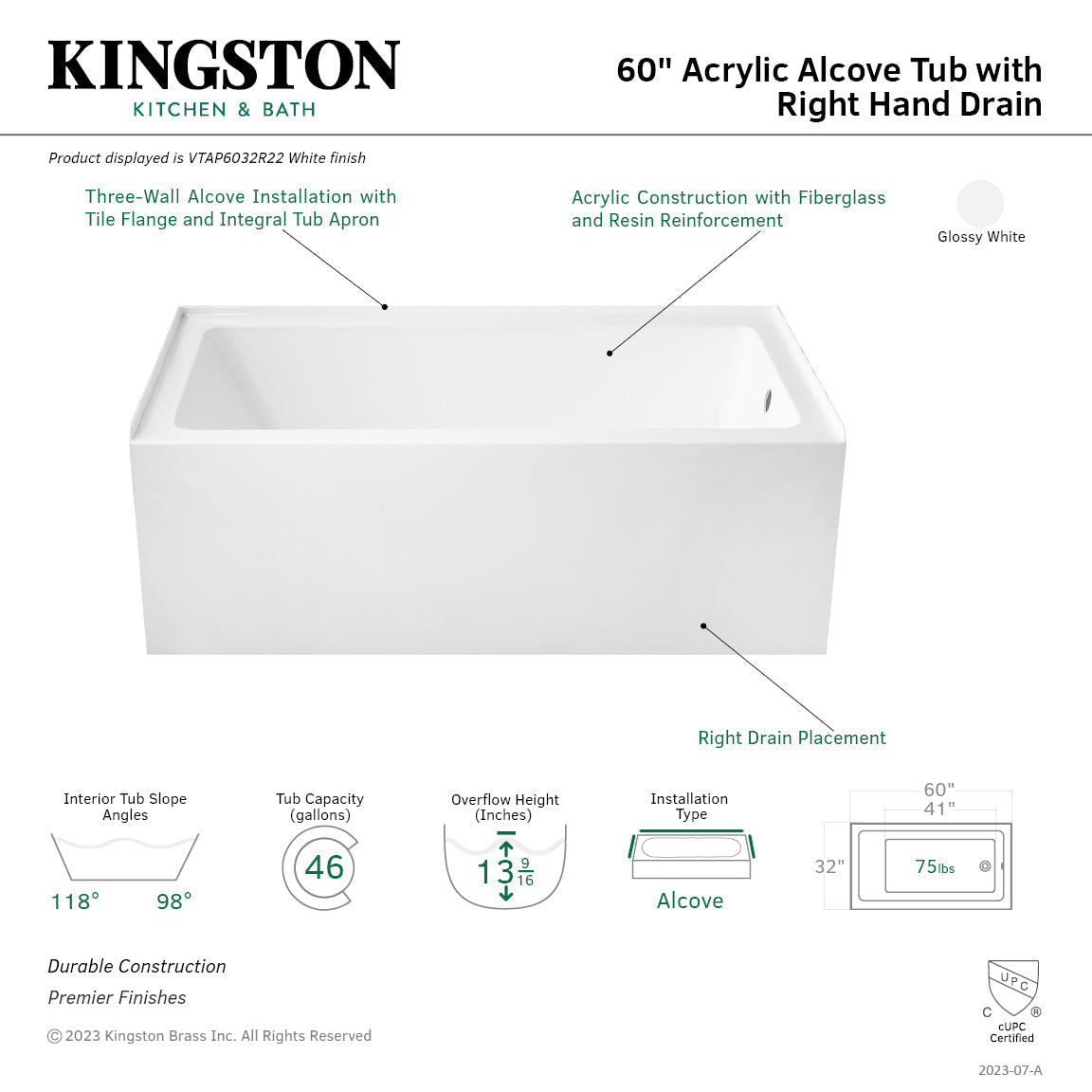 KINGSTON
KITCHEN & BATH

60" Acrylic Alcove Tub with Right Hand Drain

Product displayed is VTAP6032R22 White finish

Three-Wall Alcove Installation with Tile Flange and Integral Tub Apron

Acrylic Construction with Fiberglass and Resin Reinforcement

Glossy White

Right Drain Placement

Interior Tub Slope Angles
118° 98°

Tub Capacity (gallons)
46

Overflow Height (Inches)
$13\frac{9}{16}$

Installation Type
Alcove

60"
41"
32"
75lbs

Durable Construction
Premier Finishes

© 2023 Kingston Brass Inc. All Rights Reserved

UPC
C ®
cUPC Certified

2023-07-A