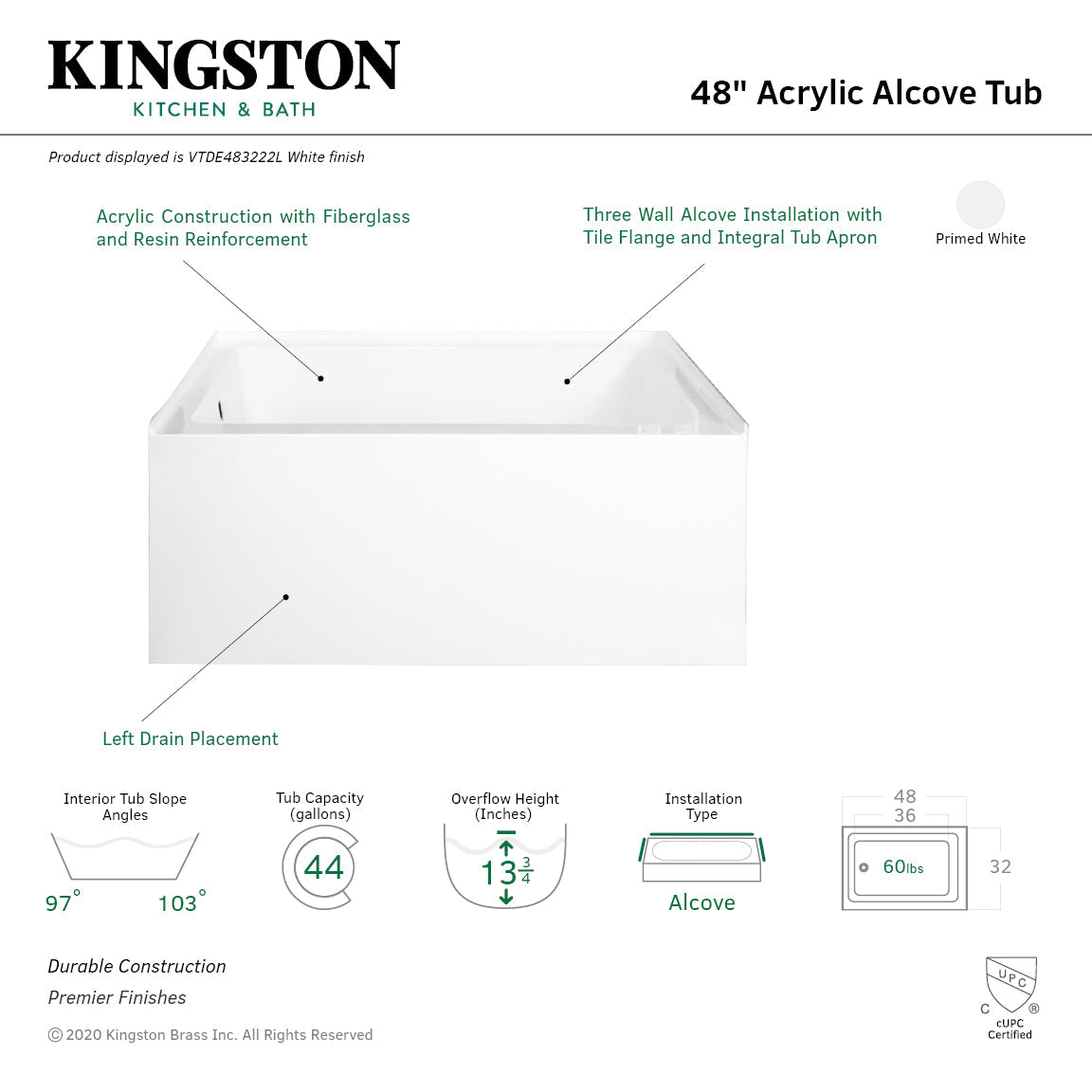 KINGSTON
KITCHEN & BATH

48" Acrylic Alcove Tub

Product displayed is VTDE483222L White finish

Acrylic Construction with Fiberglass and Resin Reinforcement

Three Wall Alcove Installation with Tile Flange and Integral Tub Apron

Primed White

Left Drain Placement

Interior Tub Slope Angles
97° 103°

Tub Capacity (gallons)
44

Overflow Height (Inches)
$13\frac{3}{4}$

Installation Type
Alcove

48
36
60lbs
32

Durable Construction
Premier Finishes

© 2020 Kingston Brass Inc. All Rights Reserved

UPC
C ®
cUPC Certified