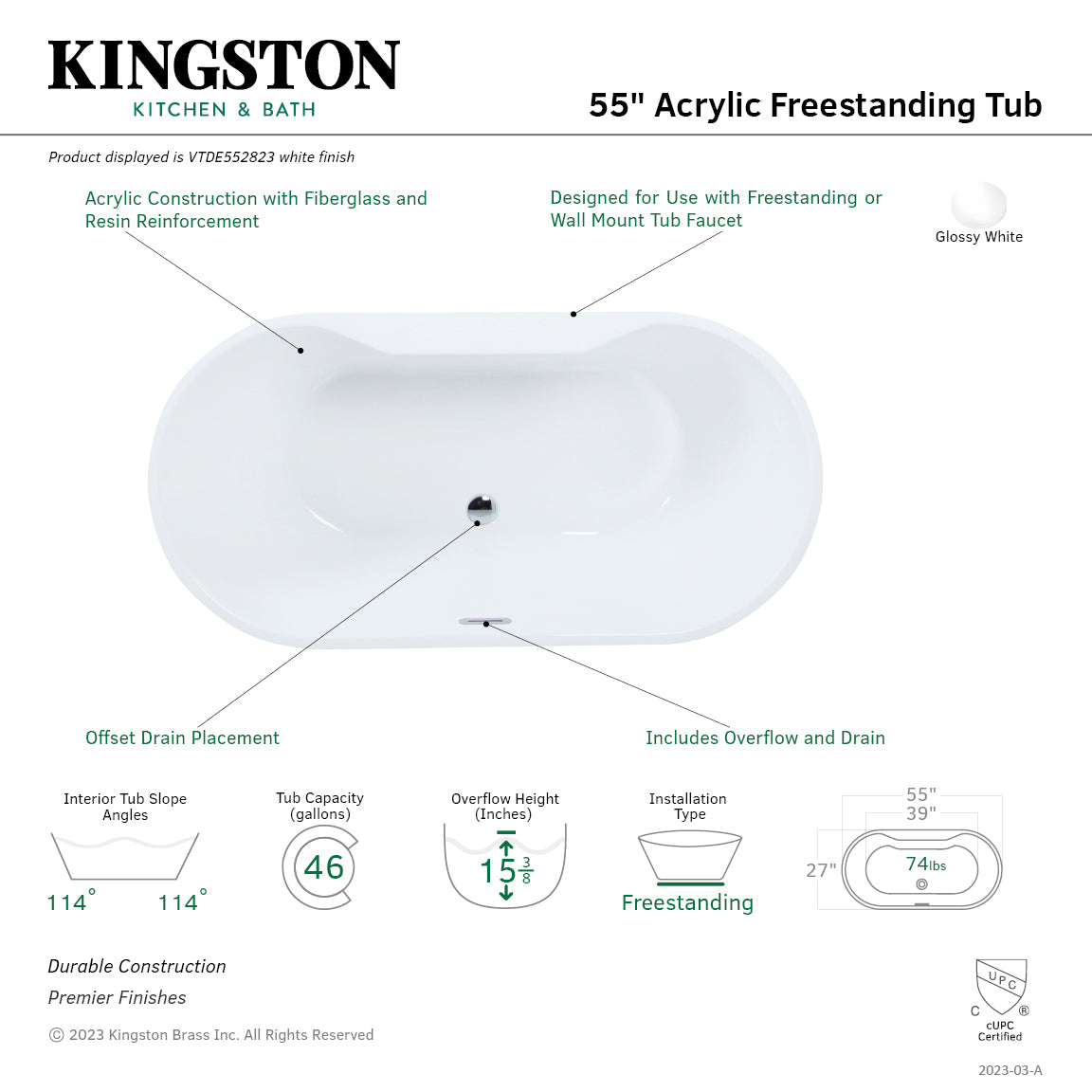 KINGSTON
KITCHEN & BATH

55" Acrylic Freestanding Tub

Product displayed is VTDE552823 white finish

Acrylic Construction with Fiberglass and Resin Reinforcement

Designed for Use with Freestanding or Wall Mount Tub Faucet

Glossy White

Offset Drain Placement

Includes Overflow and Drain

Interior Tub Slope Angles
114° 114°

Tub Capacity (gallons)
46

Overflow Height (Inches)
$15\frac{3}{8}$

Installation Type
Freestanding

55"
39"
27"
74lbs

Durable Construction
Premier Finishes

© 2023 Kingston Brass Inc. All Rights Reserved

UPC
C ®
cUPC Certified

2023-03-A