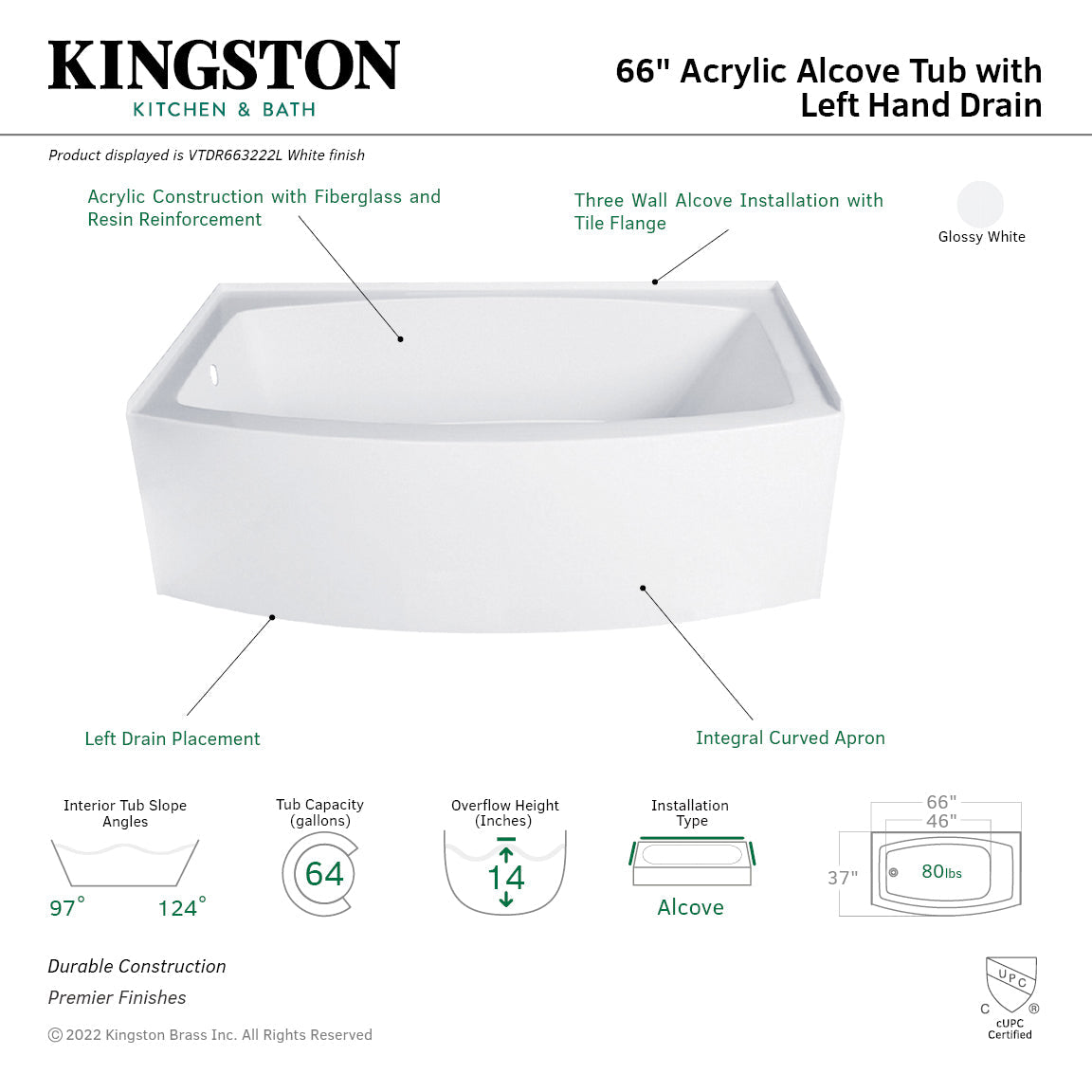 KINGSTON
KITCHEN & BATH

66" Acrylic Alcove Tub with Left Hand Drain

Product displayed is VTDR663222L White finish

Acrylic Construction with Fiberglass and Resin Reinforcement

Three Wall Alcove Installation with Tile Flange

Glossy White

Left Drain Placement

Integral Curved Apron

Interior Tub Slope Angles
97° 124°

Tub Capacity (gallons)
64

Overflow Height (Inches)
14

Installation Type
Alcove

66"
46"
37"
80lbs

Durable Construction
Premier Finishes

© 2022 Kingston Brass Inc. All Rights Reserved

UPC
C ®
cUPC Certified