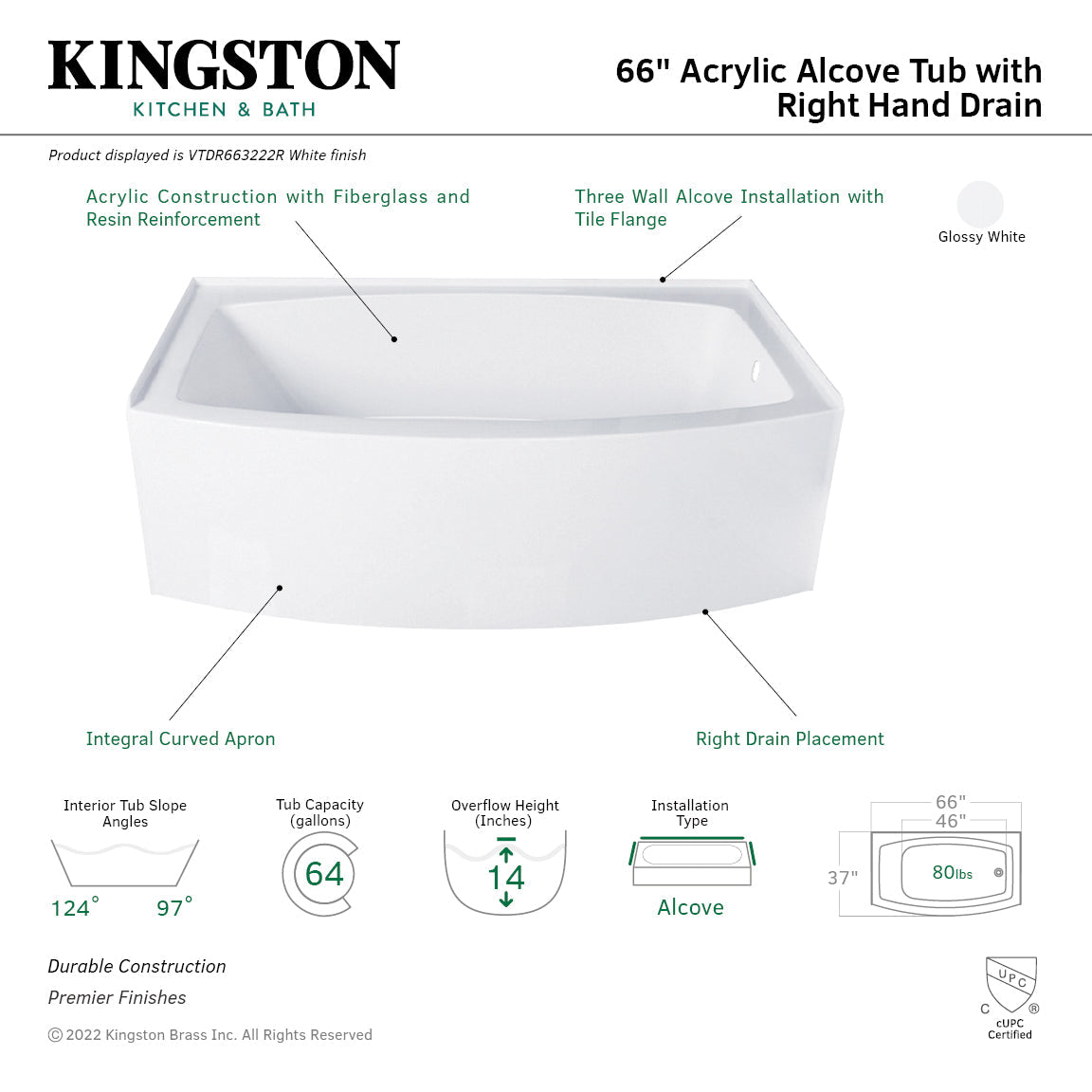 KINGSTON
KITCHEN & BATH

66" Acrylic Alcove Tub with Right Hand Drain

Product displayed is VTDR663222R White finish

Acrylic Construction with Fiberglass and Resin Reinforcement

Three Wall Alcove Installation with Tile Flange

Glossy White

Integral Curved Apron

Right Drain Placement

Interior Tub Slope Angles
124° 97°

Tub Capacity (gallons)
64

Overflow Height (Inches)
14

Installation Type
Alcove

66"
46"
37"
80lbs

Durable Construction
Premier Finishes

© 2022 Kingston Brass Inc. All Rights Reserved

UPC
C ®
cUPC Certified