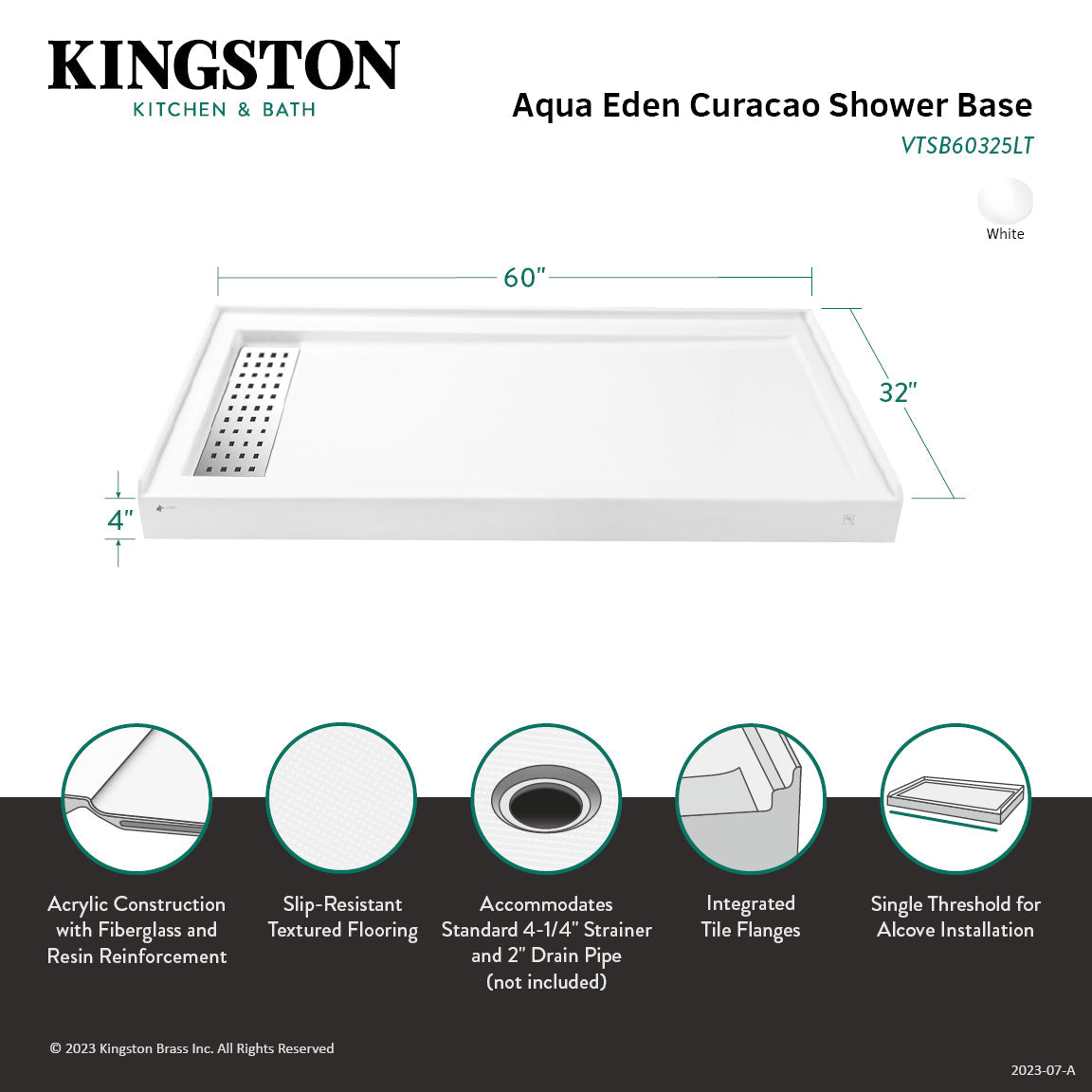 KINGSTON
KITCHEN & BATH

Aqua Eden Curacao Shower Base
VTSB60325LT

White

60"

32"

4"

Acrylic Construction with Fiberglass and Resin Reinforcement

Slip-Resistant Textured Flooring

Accommodates Standard 4-1/4" Strainer and 2" Drain Pipe (not included)

Integrated Tile Flanges

Single Threshold for Alcove Installation

© 2023 Kingston Brass Inc. All Rights Reserved

2023-07-A