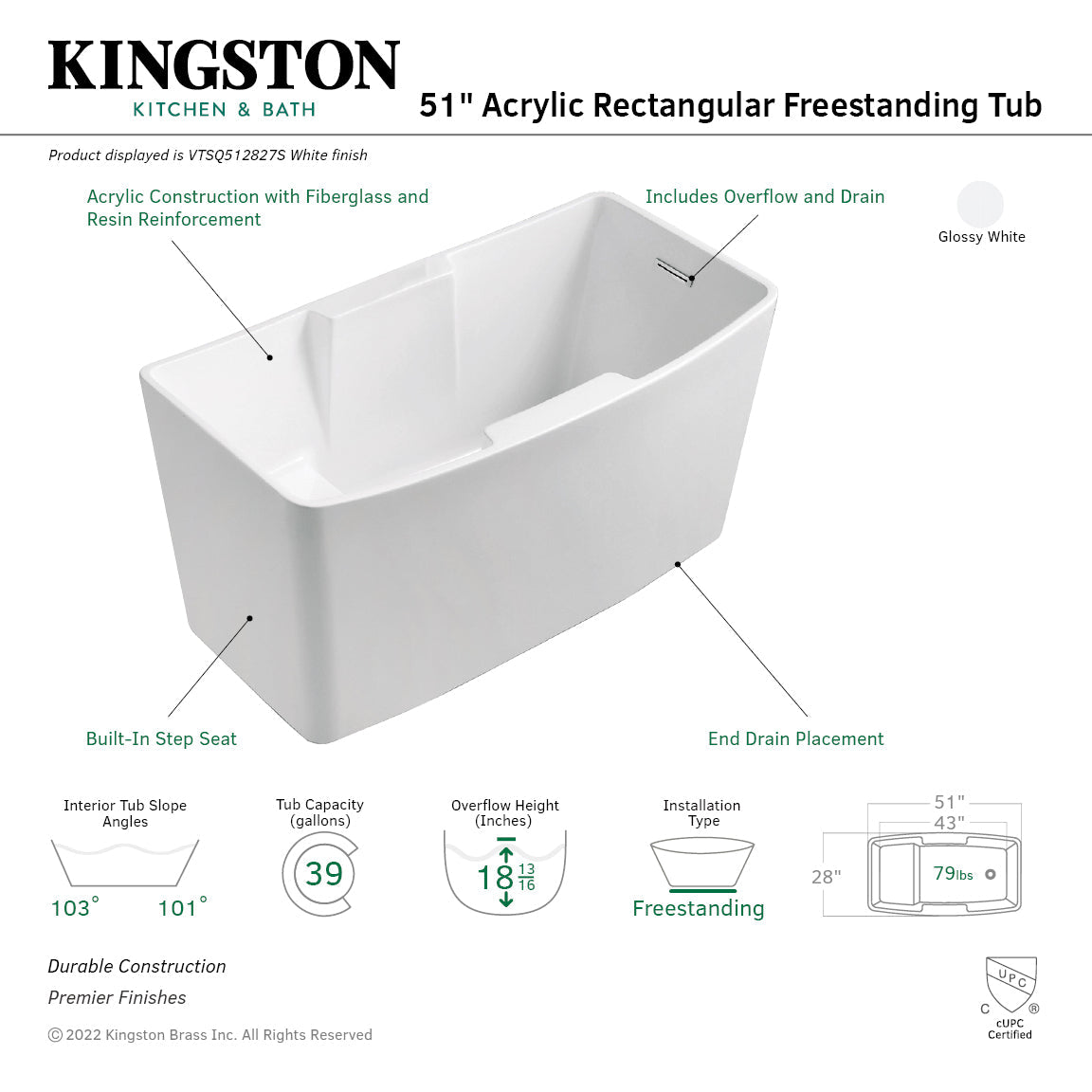 KINGSTON
KITCHEN & BATH

51" Acrylic Rectangular Freestanding Tub

Product displayed is VTSQ512827S White finish

Acrylic Construction with Fiberglass and Resin Reinforcement

Includes Overflow and Drain

Glossy White

Built-In Step Seat

End Drain Placement

Interior Tub Slope Angles
103° 101°

Tub Capacity (gallons)
39

Overflow Height (Inches)
$18\frac{13}{16}$

Installation Type
Freestanding

51"
43"
28"
79lbs

Durable Construction
Premier Finishes

© 2022 Kingston Brass Inc. All Rights Reserved

UPC
C ®
cUPC Certified