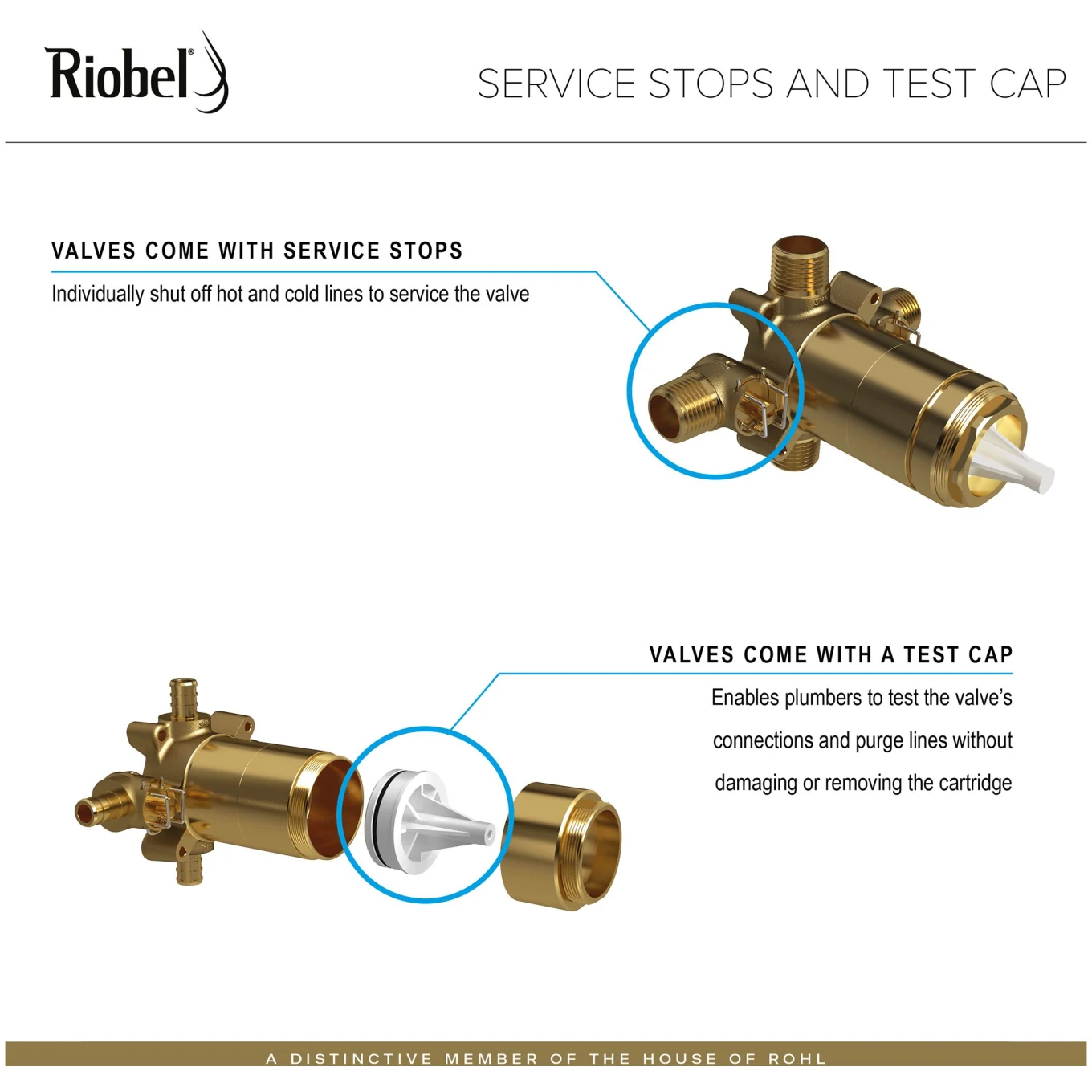 Riobel®

SERVICE STOPS AND TEST CAP

VALVES COME WITH SERVICE STOPS

Individually shut off hot and cold lines to service the valve

VALVES COME WITH A TEST CAP

Enables plumbers to test the valve's connections and purge lines without damaging or removing the cartridge

A DISTINCTIVE MEMBER OF THE HOUSE OF ROHL