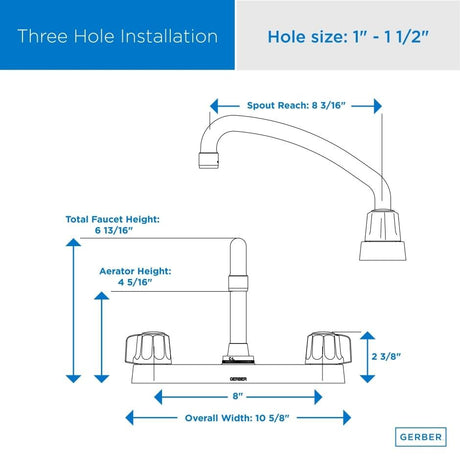 Three Hole Installation

Hole size: 1" - 1 1/2"

Spout Reach: 8 3/16"

Total Faucet Height: 6 13/16"

Aerator Height: 4 5/16"

2 3/8"

GERBER

8"

Overall Width: 10 5/8"

GERBER