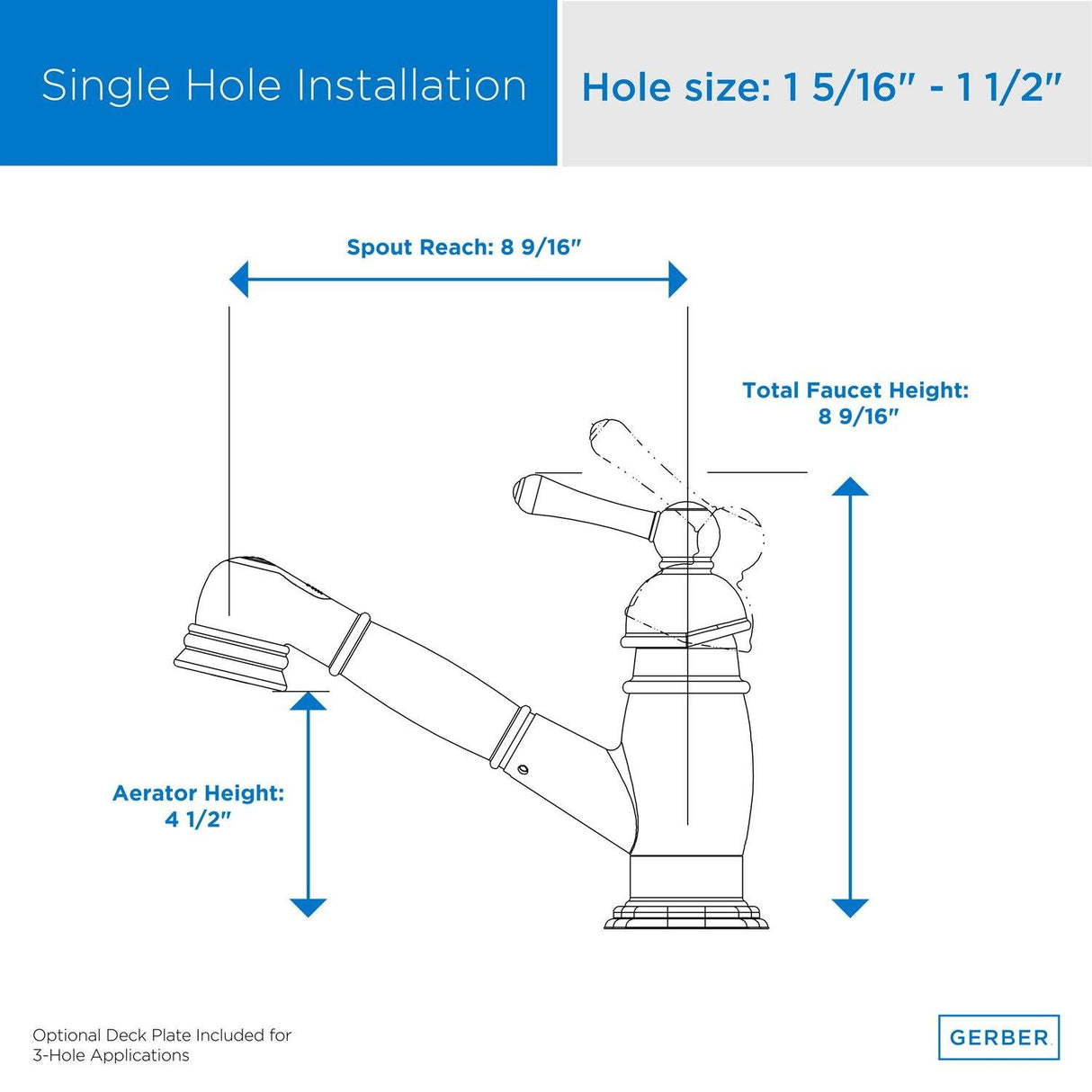 Single Hole Installation

Hole size: 1 5/16" - 1 1/2"

Spout Reach: 8 9/16"

Total Faucet Height: 8 9/16"

Aerator Height: 4 1/2"

Optional Deck Plate Included for 3-Hole Applications

GERBER