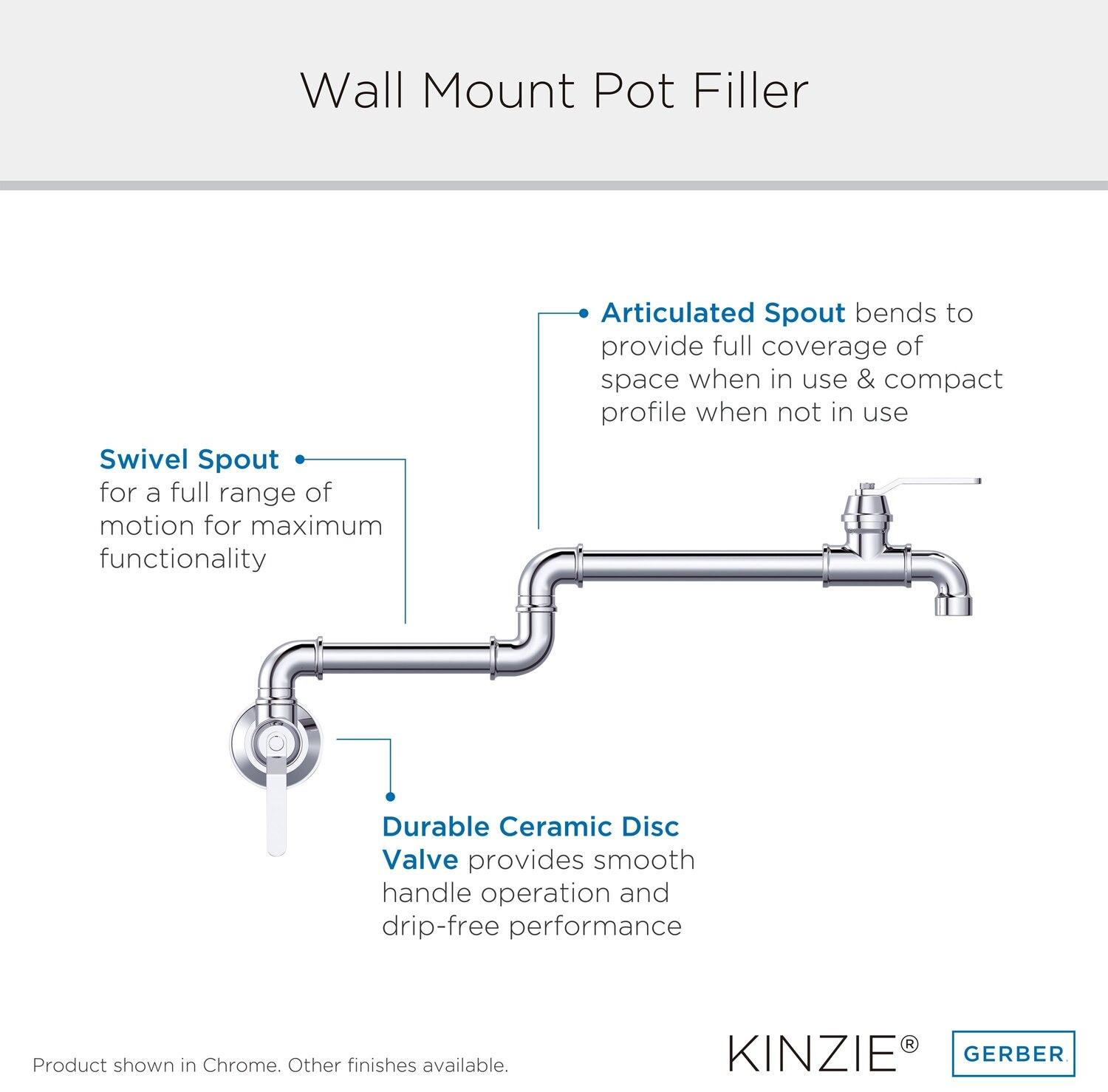 Wall Mount Pot Filler

Articulated Spout bends to provide full coverage of space when in use & compact profile when not in use

Swivel Spout for a full range of motion for maximum functionality

Durable Ceramic Disc Valve provides smooth handle operation and drip-free performance

Product shown in Chrome. Other finishes available.

KINZIE®

GERBER