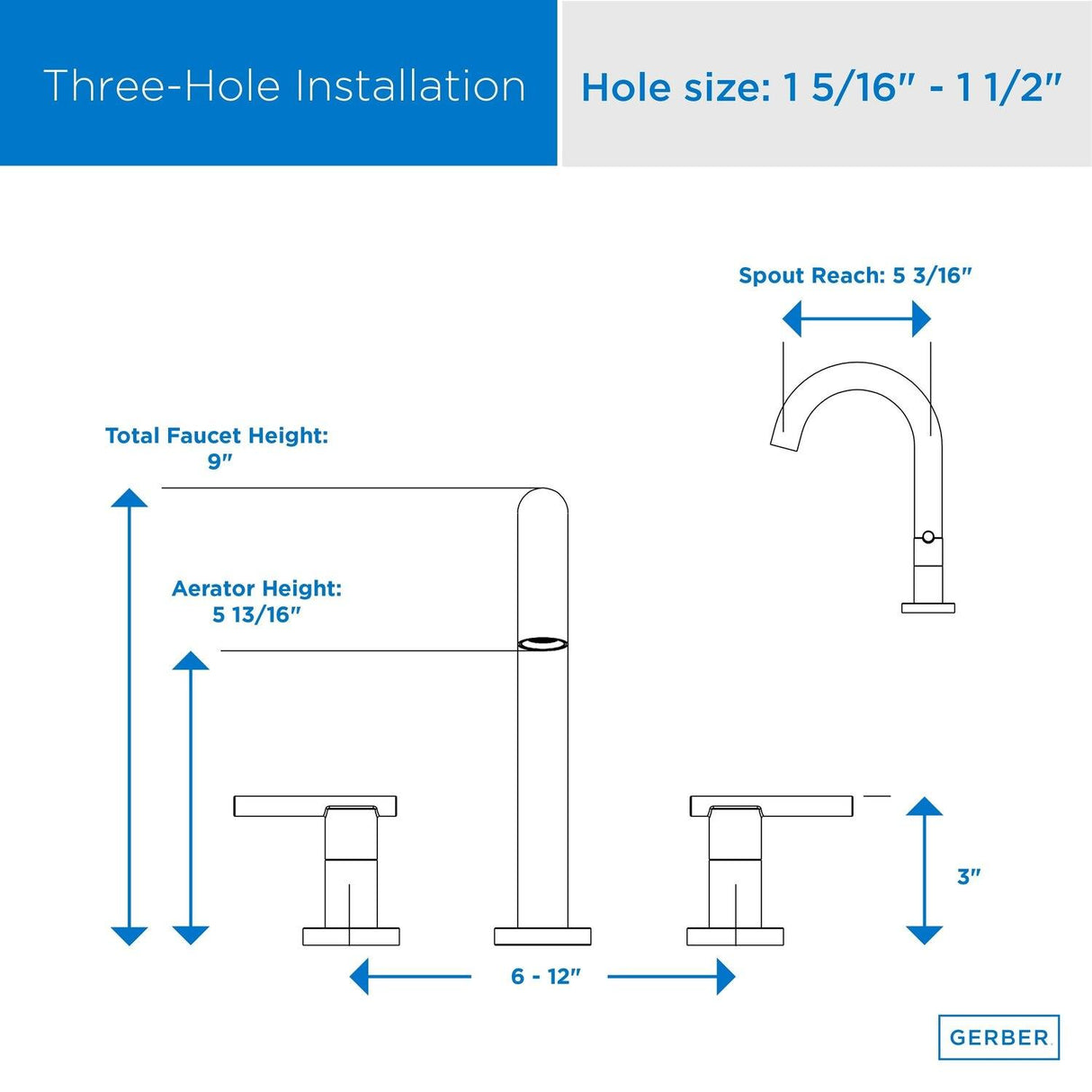 Three-Hole Installation

Hole size: 1 5/16" - 1 1/2"

Spout Reach: 5 3/16"

Total Faucet Height: 9"

Aerator Height: 5 13/16"

3"

6 - 12"

GERBER