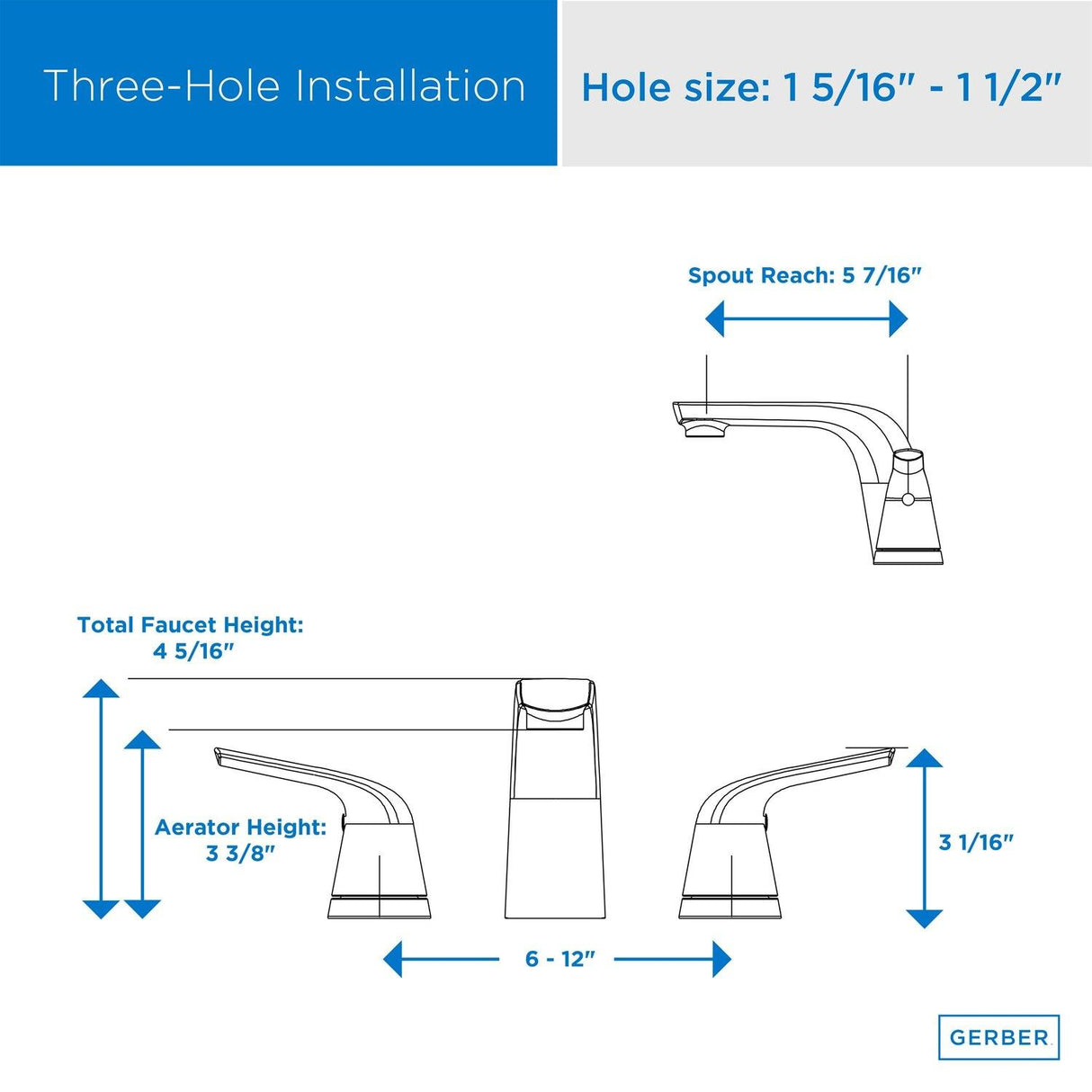 Three-Hole Installation

Hole size: 1 5/16" - 1 1/2"

Spout Reach: 5 7/16"

Total Faucet Height: 4 5/16"

Aerator Height: 3 3/8"

3 1/16"

6 - 12"

GERBER