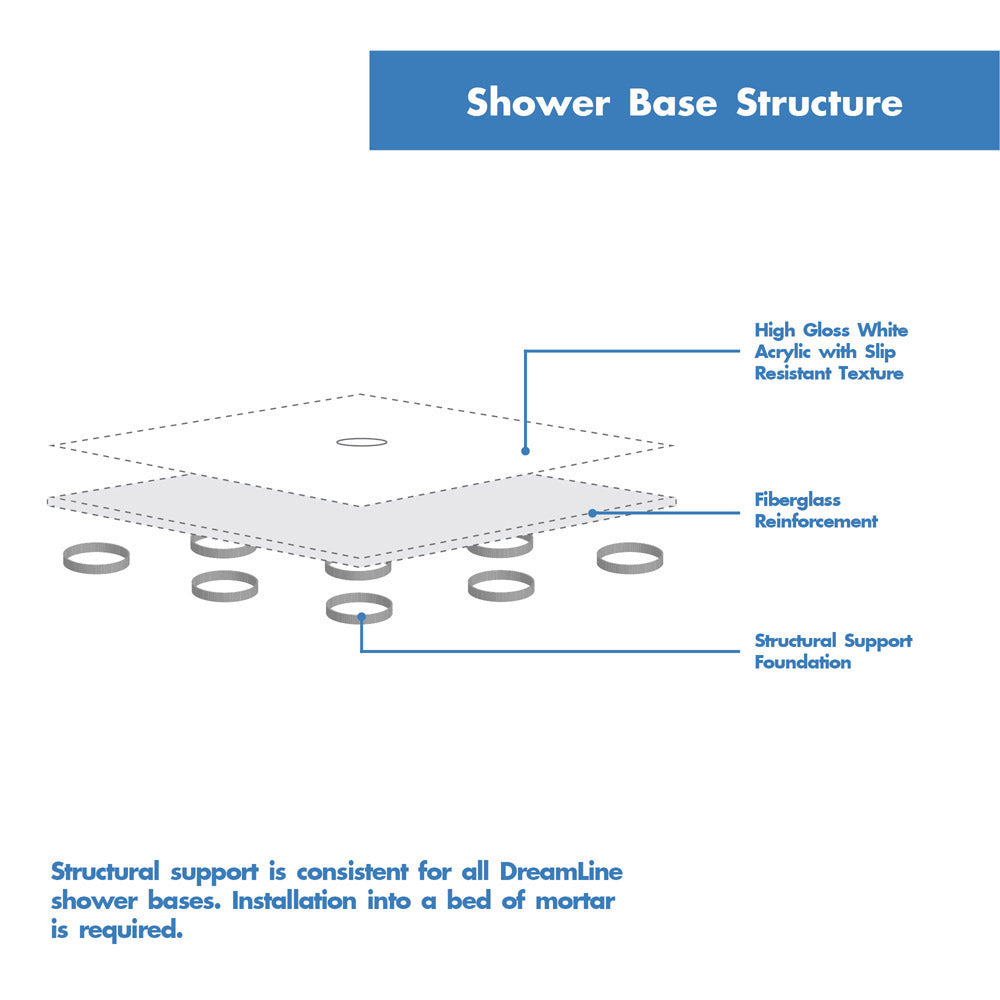 Shower Base Structure

High Gloss White Acrylic with Slip Resistant Texture

Fiberglass Reinforcement

Structural Support Foundation

Structural support is consistent for all DreamLine shower bases. Installation into a bed of mortar is required.