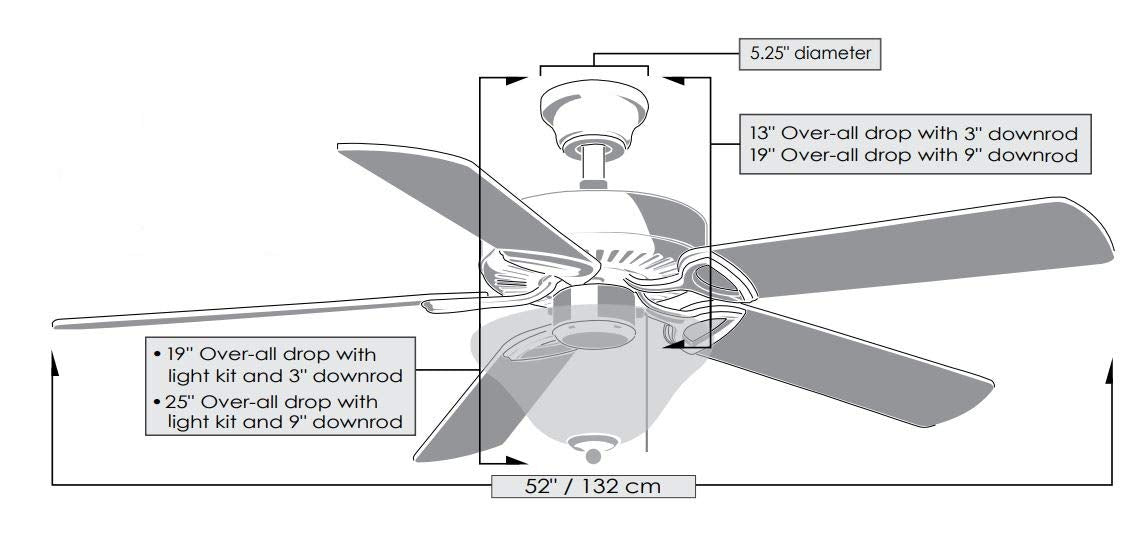 5.25" diameter

13" Over-all drop with 3" downrod
19" Over-all drop with 9" downrod

• 19" Over-all drop with light kit and 3" downrod
• 25" Over-all drop with light kit and 9" downrod

52" / 132 cm