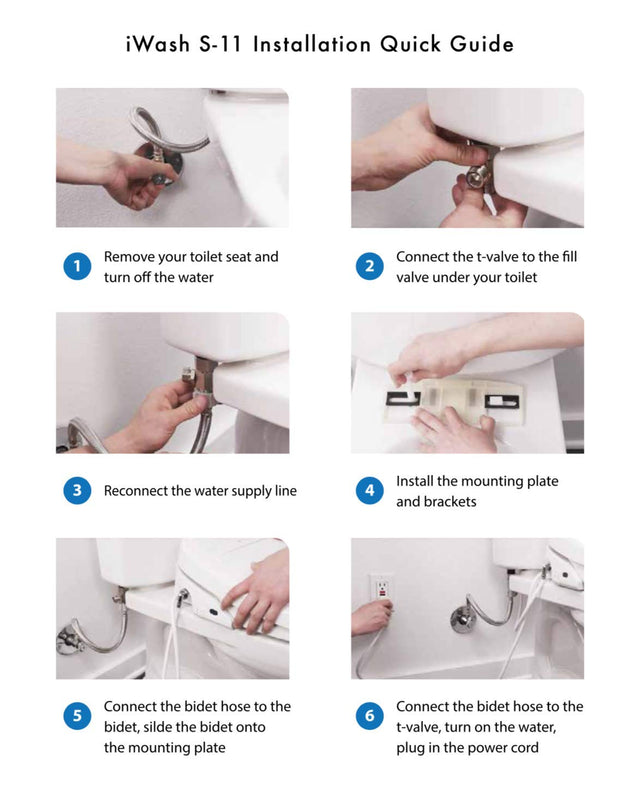 iWash S-11 Installation Quick Guide

1 Remove your toilet seat and turn off the water

2 Connect the t-valve to the fill valve under your toilet

3 Reconnect the water supply line

4 Install the mounting plate and brackets

5 Connect the bidet hose to the bidet, silde the bidet onto the mounting plate

6 Connect the bidet hose to the t-valve, turn on the water, plug in the power cord