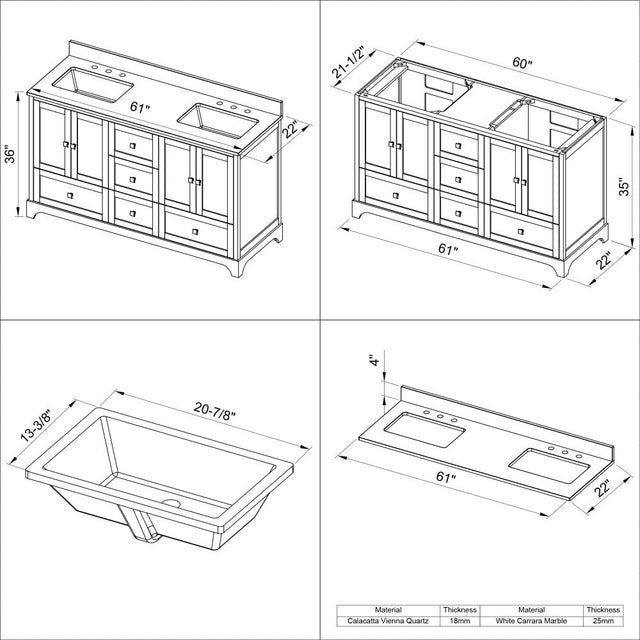 61"
36"
22"

21-1/2"
60"
35"
61"
22"

13-3/8"
20-7/8"

4"
61"
22"

| Material | Thickness | Material | Thickness |
|---|---|---|---|
| Calacatta Vienna Quartz | 18mm | White Carrara Marble | 25mm |