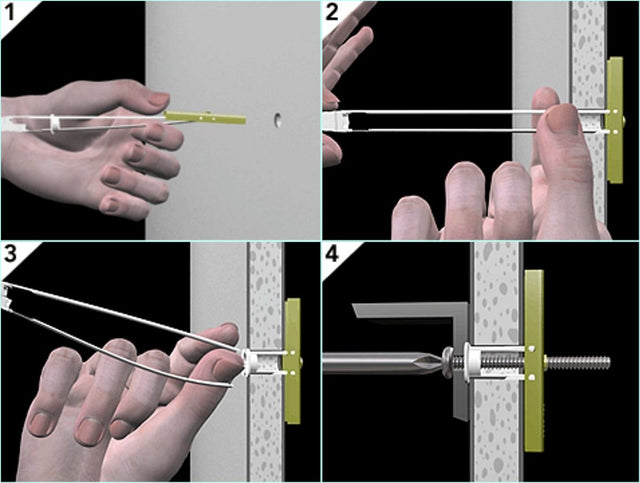 1
2
3
4