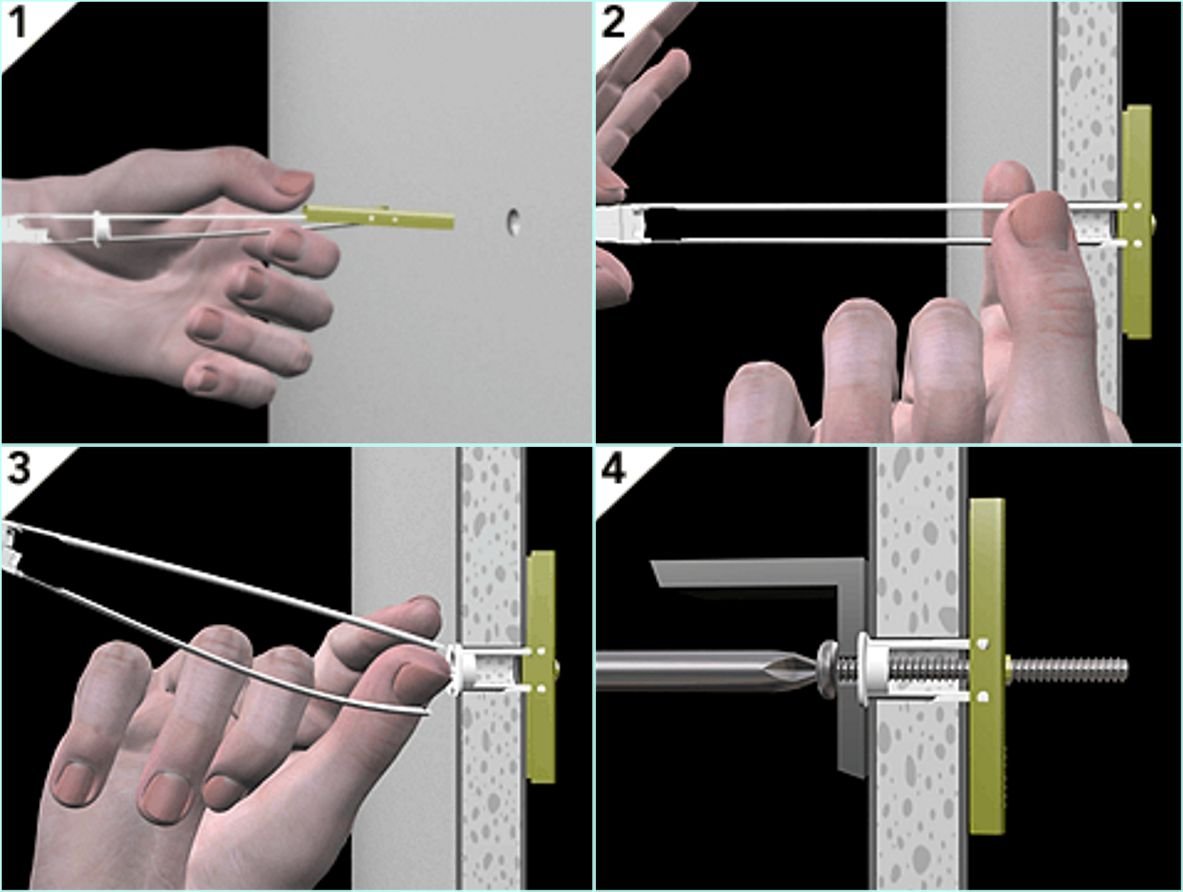 1

2

3

4