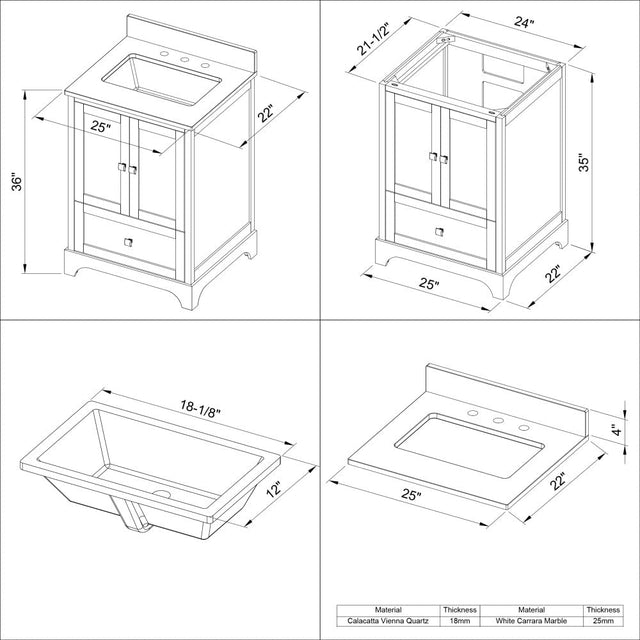 36"

25"

22"

21-1/2"

24"

35"

25"

22"

18-1/8"

12"

4"

25"

22"

| Material | Thickness | Material | Thickness |
|---|---|---|---|
| Calacatta Vienna Quartz | 18mm | White Carrara Marble | 25mm |