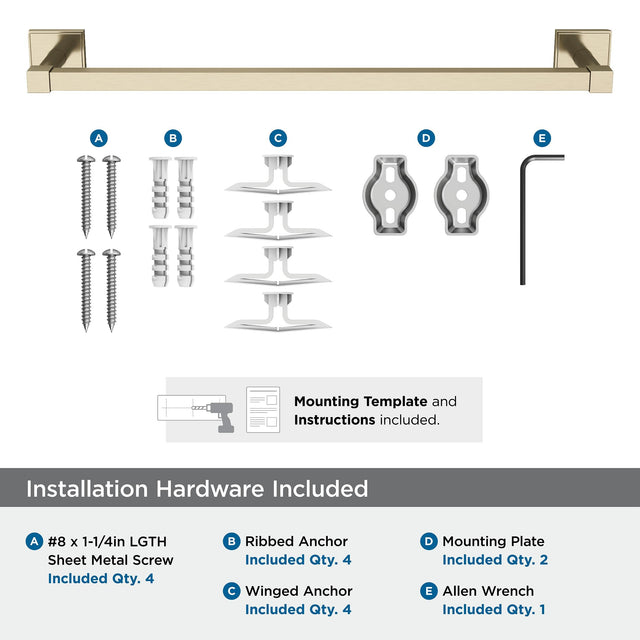 A B C D E

**Mounting Template** and **Instructions** included.

Installation Hardware Included

A #8 x 1-1/4in LGTH Sheet Metal Screw
Included Qty. 4

B Ribbed Anchor
Included Qty. 4

C Winged Anchor
Included Qty. 4

D Mounting Plate
Included Qty. 2

E Allen Wrench
Included Qty. 1