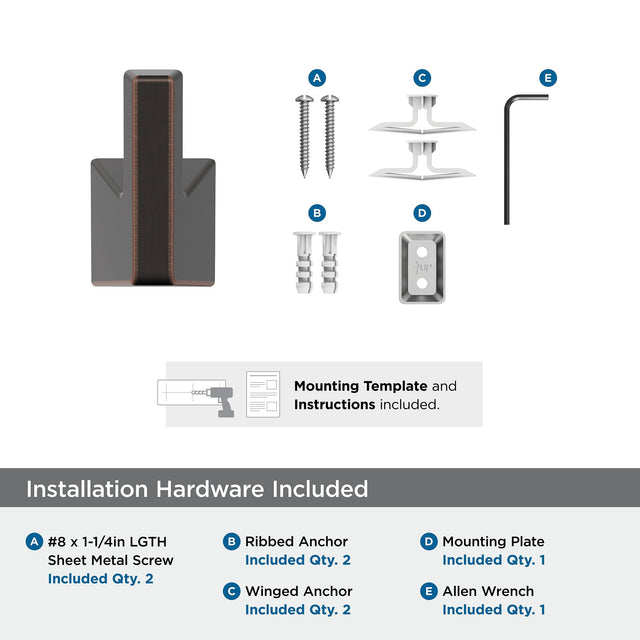 A

C

E

B

D

Mounting Template and Instructions included.

Installation Hardware Included

A #8 x 1-1/4in LGTH Sheet Metal Screw Included Qty. 2

B Ribbed Anchor Included Qty. 2

C Winged Anchor Included Qty. 2

D Mounting Plate Included Qty. 1

E Allen Wrench Included Qty. 1