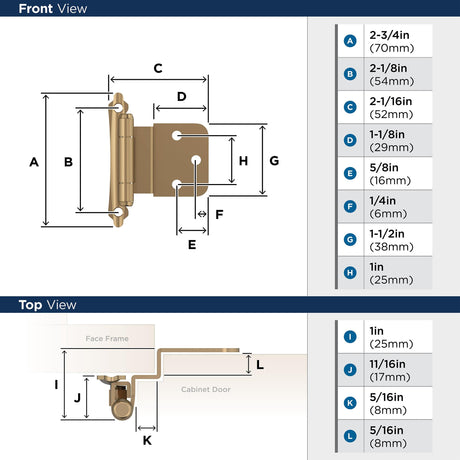 Front View

C
D
A
B
H
G
F
E

| | |
|---|---|
| A | 2-3/4in (70mm) |
| B | 2-1/8in (54mm) |
| C | 2-1/16in (52mm) |
| D | 1-1/8in (29mm) |
| E | 5/8in (16mm) |
| F | 1/4in (6mm) |
| G | 1-1/2in (38mm) |
| H | 1in (25mm) |

Top View

Face Frame
L
I
J
Cabinet Door
K

| | |
|---|---|
| I | 1in (25mm) |
| J | 11/16in (17mm) |
| K | 5/16in (8mm) |
| L | 5/16in (8mm) |